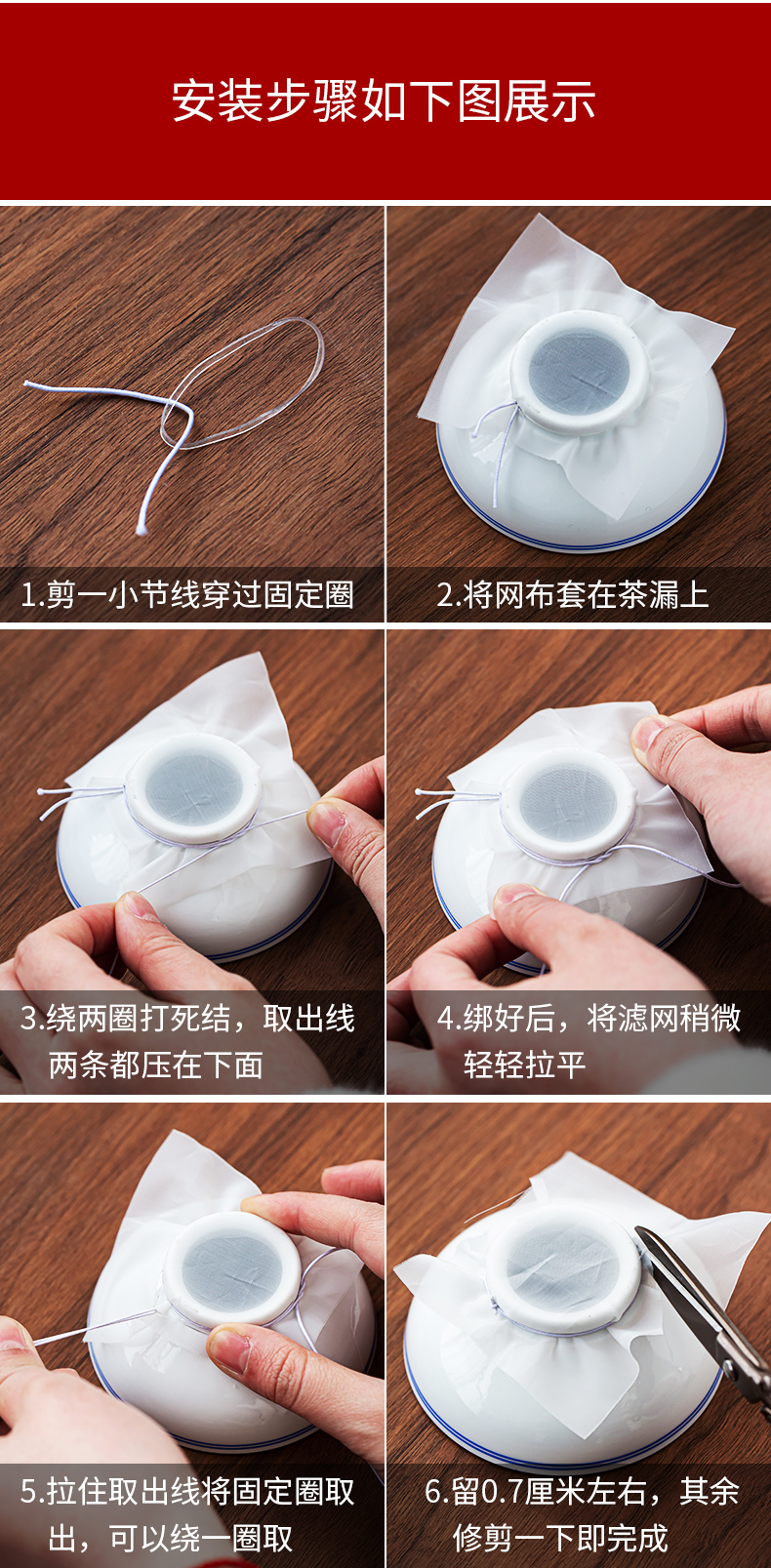 安装步骤如下图展示

1.剪一小节线穿过固定圈

2.将网布套在茶漏上

3.绕两圈打死结，取出线两条都压在下面

4.绑好后，将滤网稍微轻轻拉平

5.拉住取出线将固定圈取出，可以绕一圈取

6.留0.7厘米左右，其余修剪一下即完成