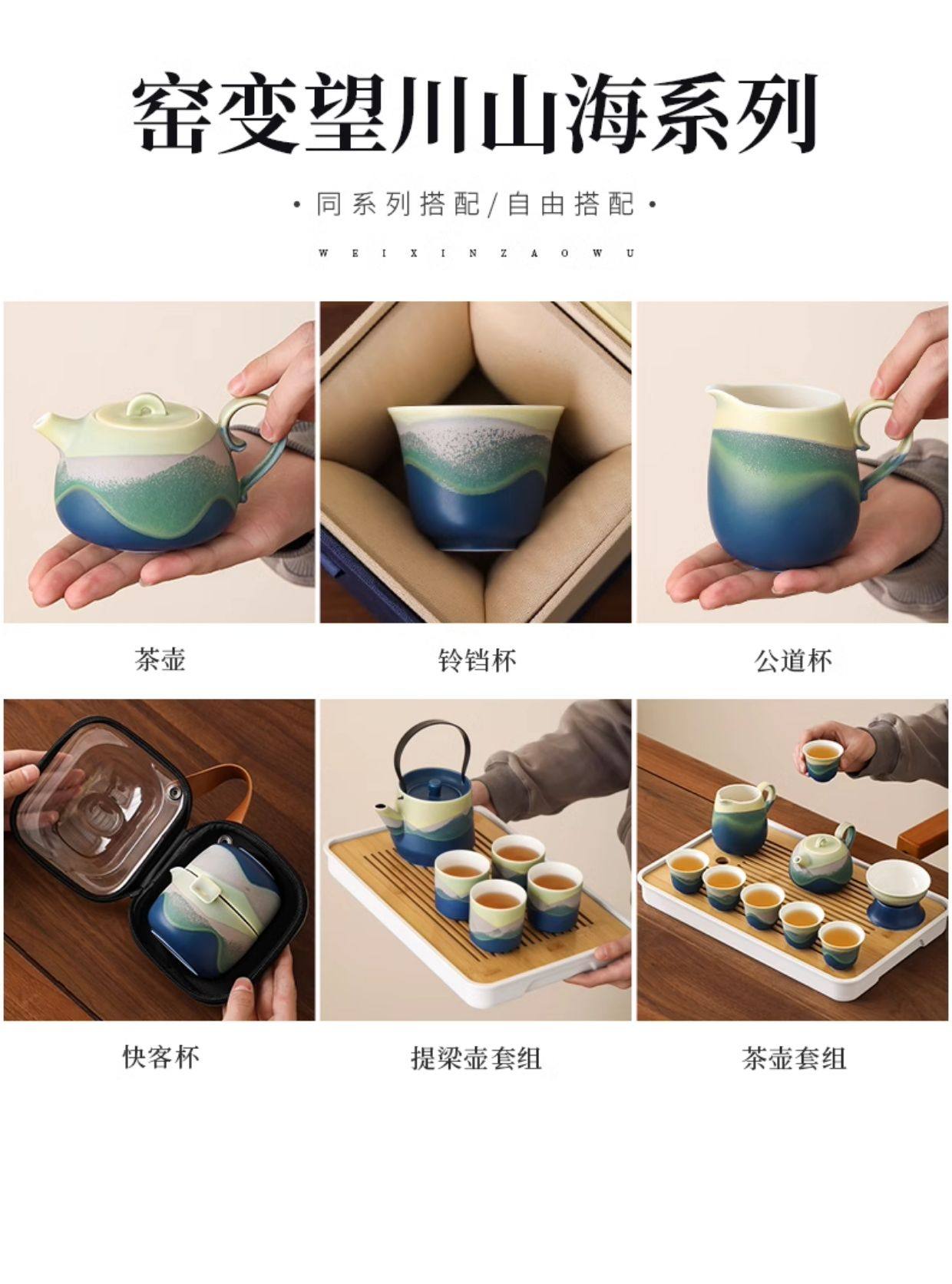 窑变望川山海系列

• 同系列搭配/自由搭配 •

W E I X I N Z A O W U

茶壶

铃铛杯

公道杯

快客杯

提梁壶套组

茶壶套组