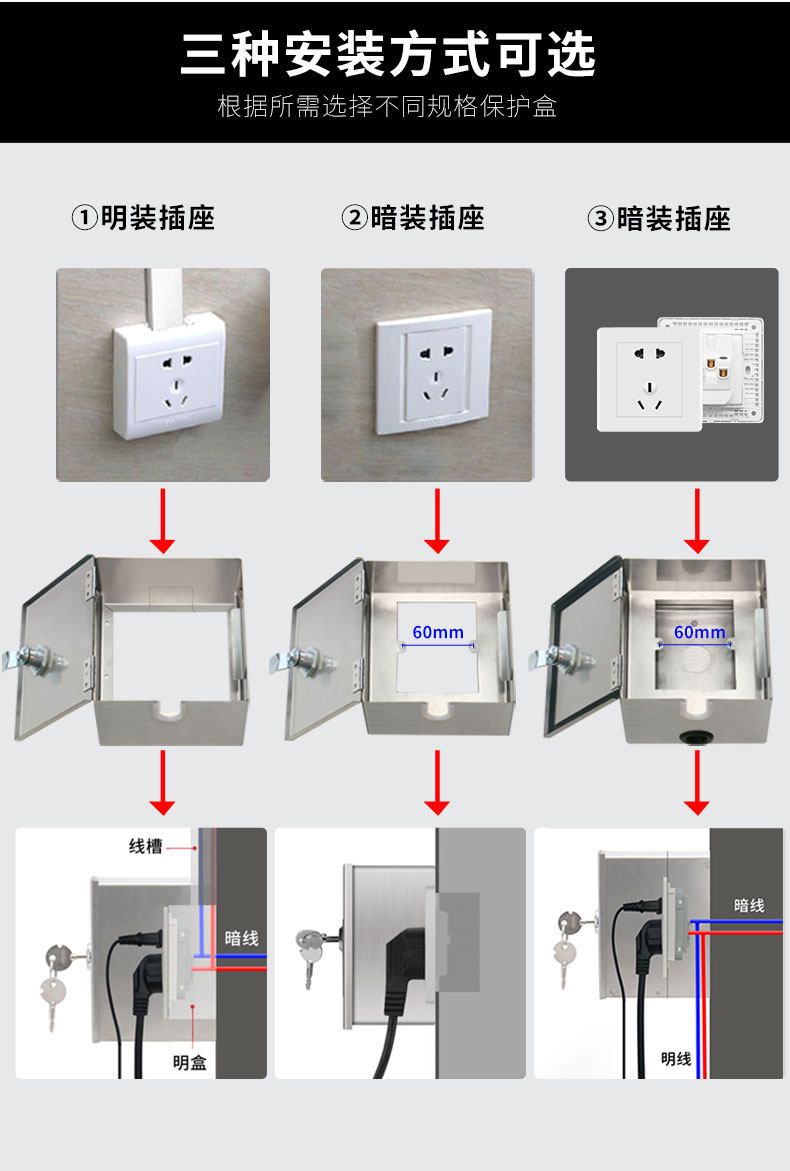 三种安装方式可选

根据所需选择不同规格保护盒

①明装插座

②暗装插座

③暗装插座

60mm

60mm

线槽

暗线

明盒

暗线

明线