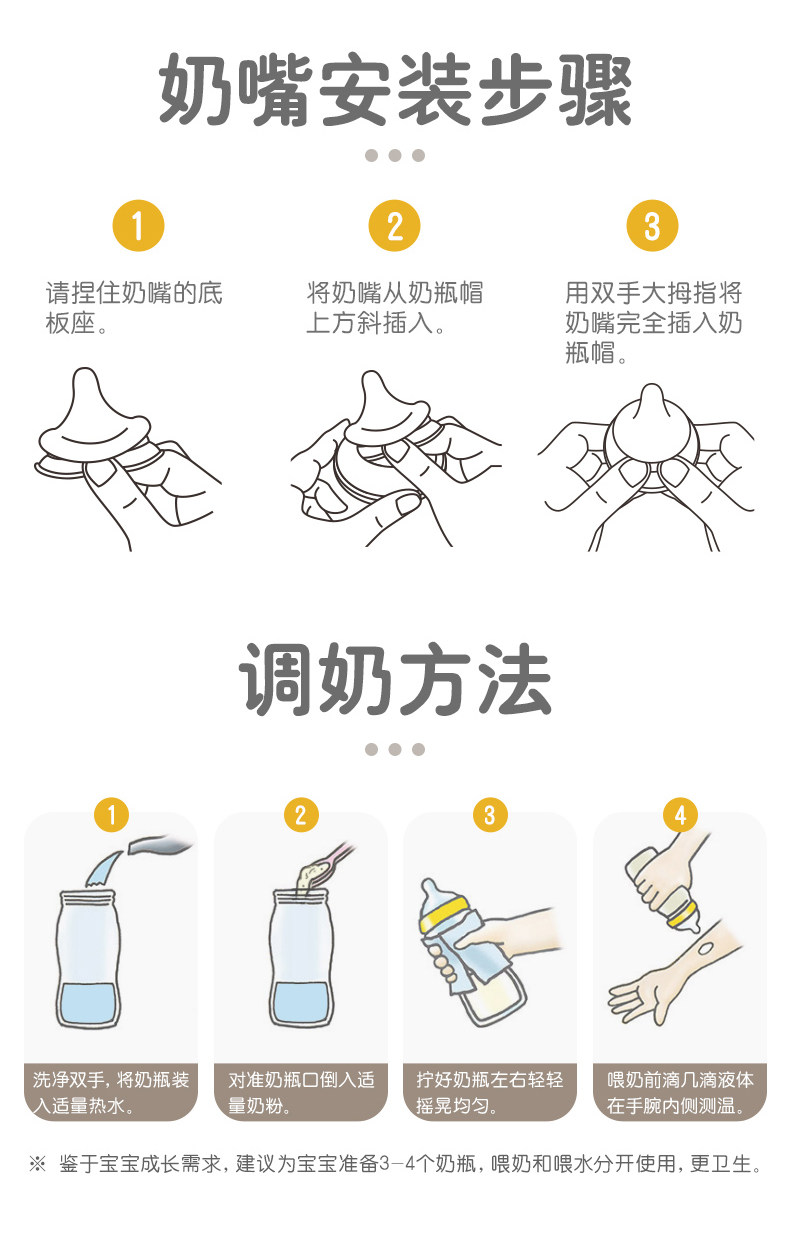 奶嘴安装步骤

1
请捏住奶嘴的底板座。

2
将奶嘴从奶瓶帽上方斜插入。

3
用双手大拇指将奶嘴完全插入奶瓶帽。

调奶方法

1
洗净双手，将奶瓶装入适量热水。

2
对准奶瓶口倒入适量奶粉。

3
拧好奶瓶左右轻轻摇晃均匀。

4
喂奶前滴几滴液体在手腕内侧测温。

※ 鉴于宝宝成长需求，建议为宝宝准备3-4个奶瓶，喂奶和喂水分开使用，更卫生。