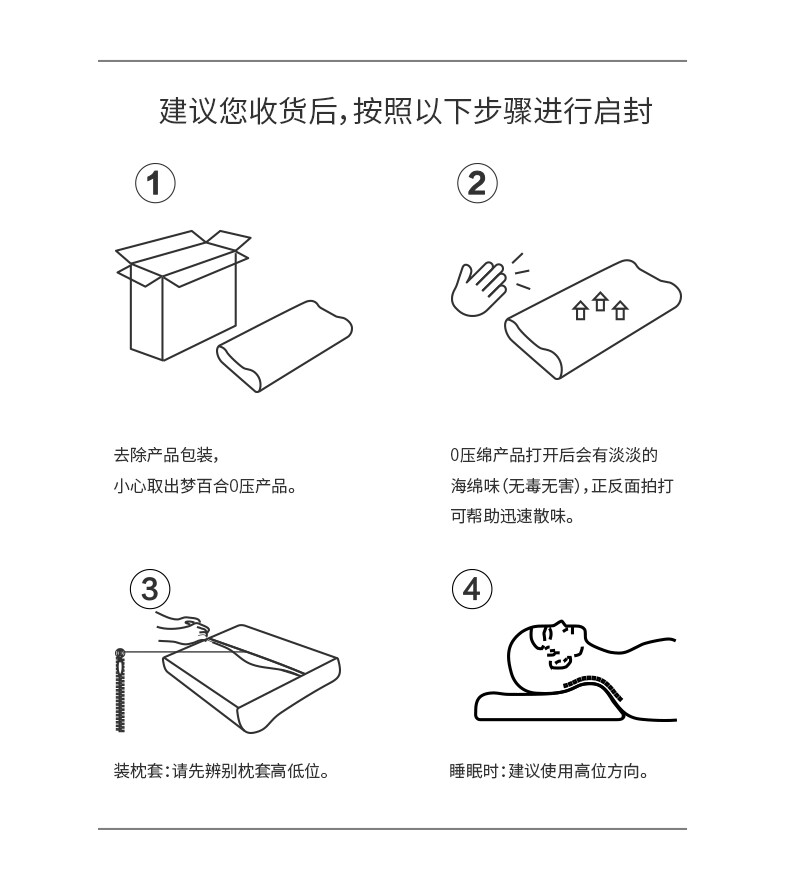 建议您收货后，按照以下步骤进行启封

1

去除产品包装，
小心取出梦百合0压产品。

2

0压绵产品打开后会有淡淡的海绵味（无毒无害），正反面拍打可帮助迅速散味。

3

装枕套：请先辨别枕套高低位。

4

睡眠时：建议使用高位方向。