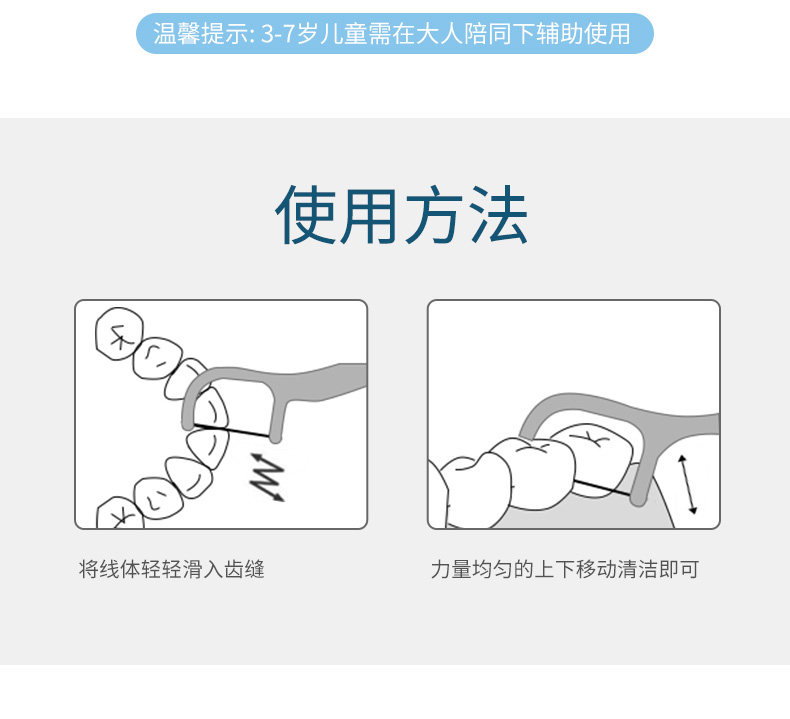 温馨提示: 3-7岁儿童需在大人陪同下辅助使用

使用方法

将线体轻轻滑入齿缝

力量均匀的上下移动清洁即可