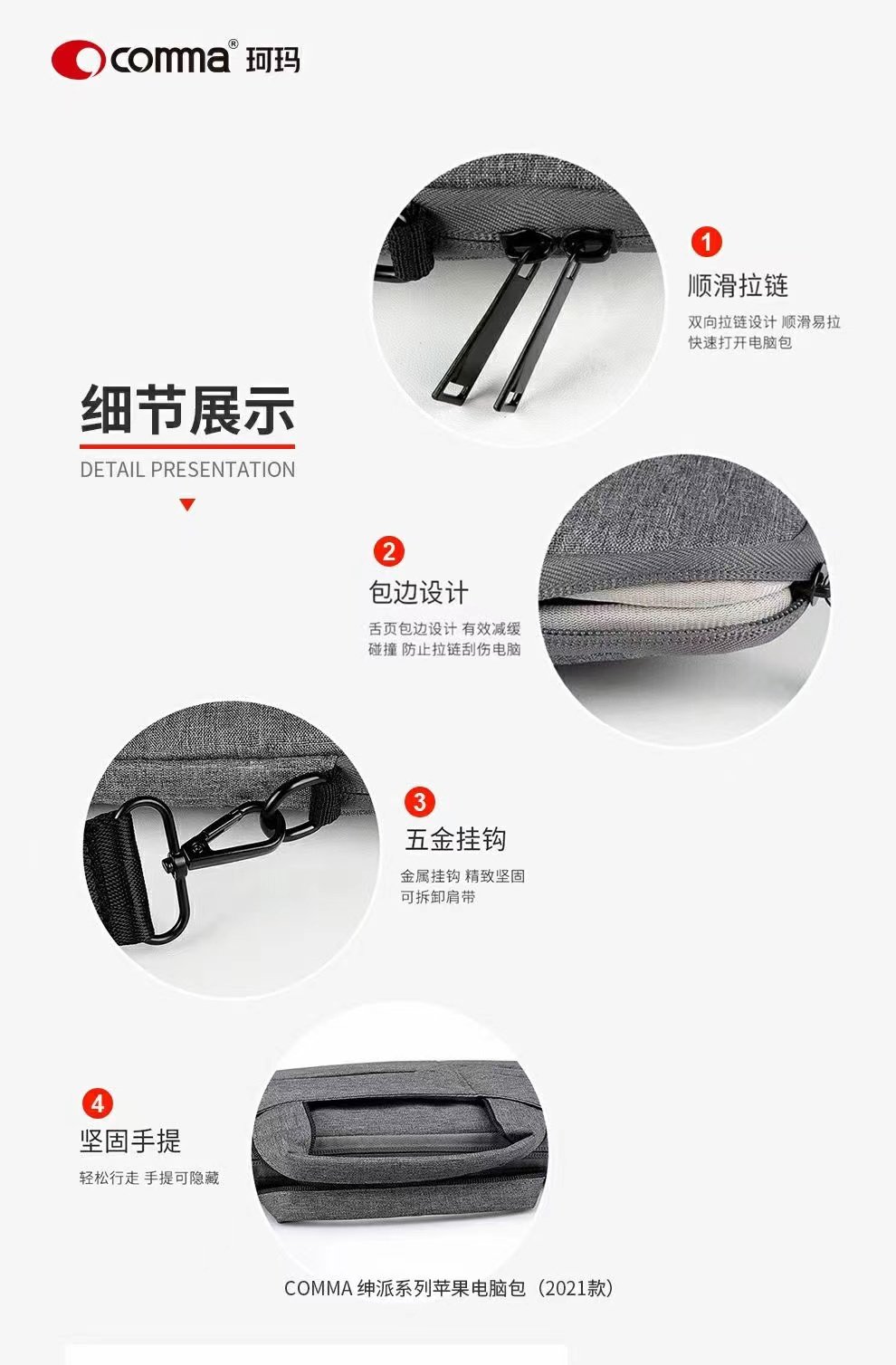 comma® 珂玛

细节展示
DETAIL PRESENTATION

1
顺滑拉链
双向拉链设计 顺滑易拉
快速打开电脑包

2
包边设计
舌页包边设计 有效减缓
碰撞 防止拉链刮伤电脑

3
五金挂钩
金属挂钩 精致坚固
可拆卸肩带

4
坚固手提
轻松行走 手提可隐藏

COMMA 绅派系列苹果电脑包（2021款）