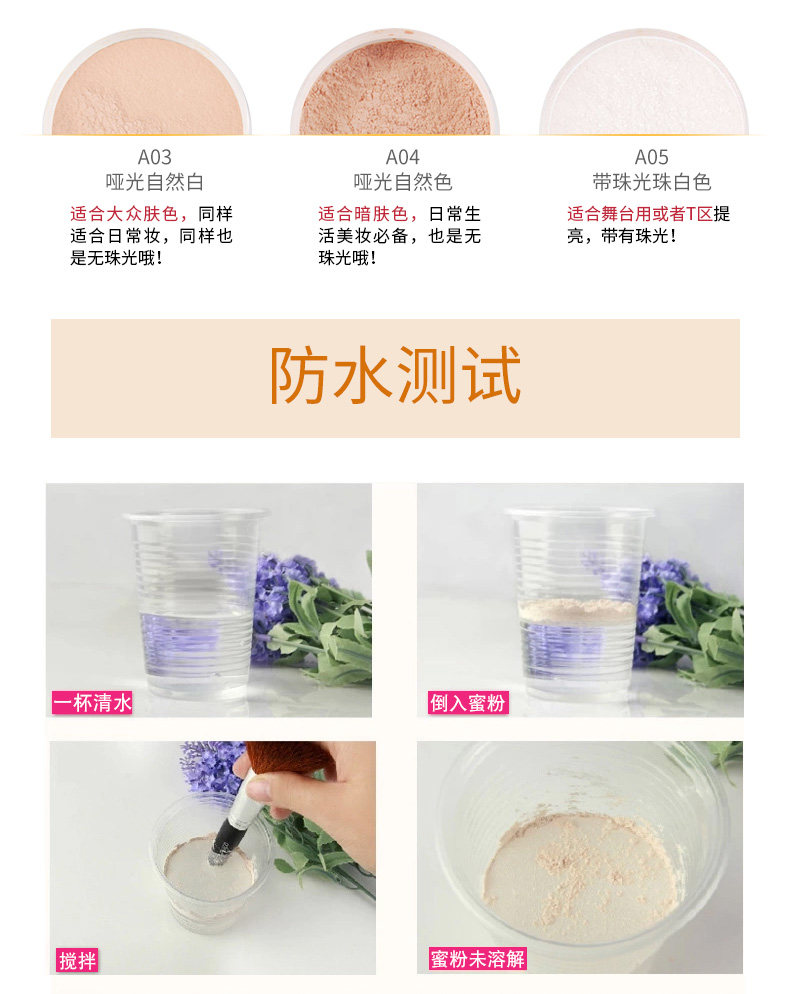 A03
哑光自然白
适合大众肤色，同样适合日常妆，同样也是无珠光哦！

A04
哑光自然色
适合暗肤色，日常生活美妆必备，也是无珠光哦！

A05
带珠光珠白色
适合舞台用或者T区提亮，带有珠光！

防水测试

一杯清水

倒入蜜粉

搅拌

蜜粉未溶解