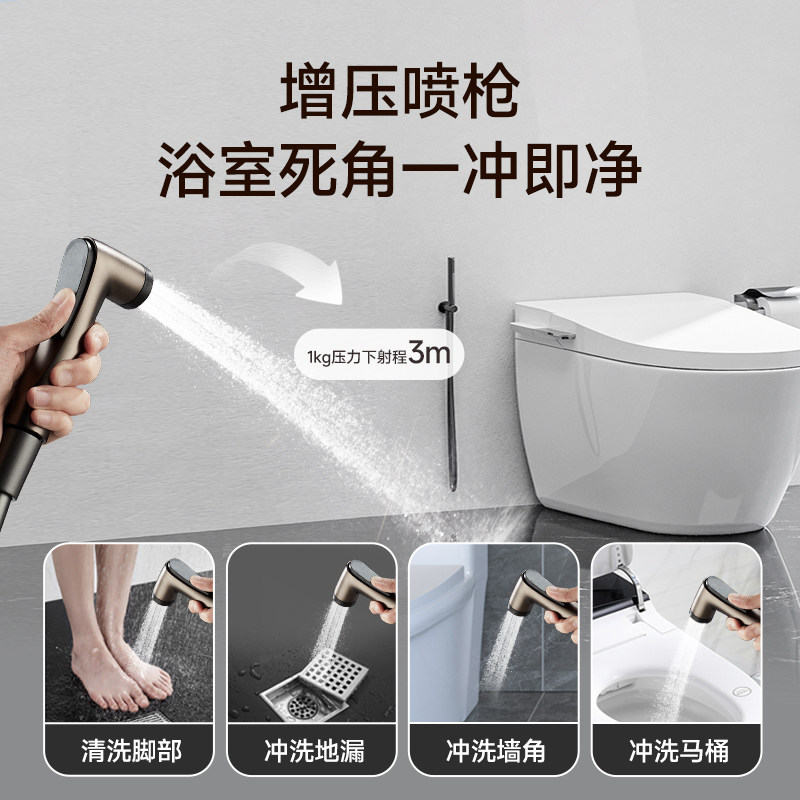 增压喷枪
浴室死角一冲即净

1kg压力下射程3m

清洗脚部

冲洗地漏

冲洗墙角

冲洗马桶