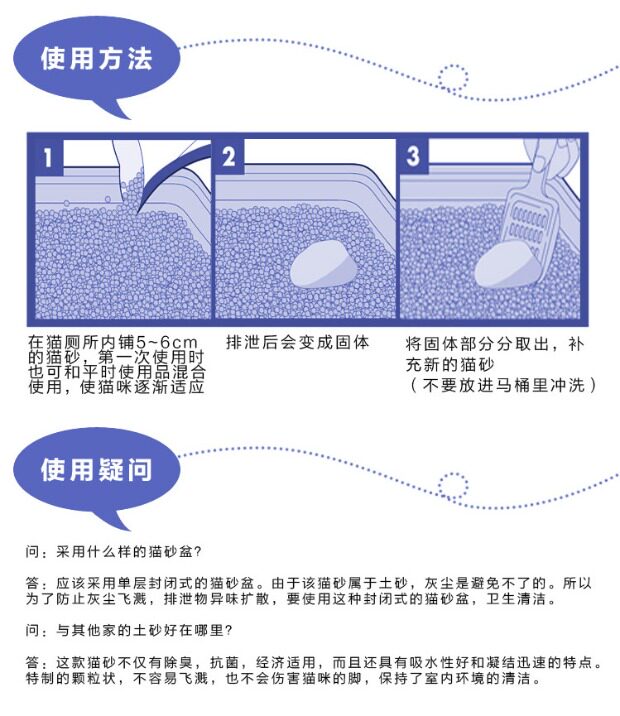 使用方法

1

2

3

在猫厕所内铺5~6cm的猫砂，第一次使用时也可和平时使用品混合使用，使猫咪逐渐适应

排泄后会变成固体

将固体部分分取出，补充新的猫砂
（不要放进马桶里冲洗）

使用疑问

问：采用什么样的猫砂盆？

答：应该采用单层封闭式的猫砂盆。由于该猫砂属于土砂，灰尘是避免不了的。所以为了防止灰尘飞溅，排泄物异味扩散，要使用这种封闭式的猫砂盆，卫生清洁。

问：与其他家的土砂好在哪里？

答：这款猫砂不仅有除臭，抗菌，经济适用，而且还具有吸水性好和凝结迅速的特点。特制的颗粒状，不容易飞溅，也不会伤害猫咪的脚，保持了室内环境的清洁。