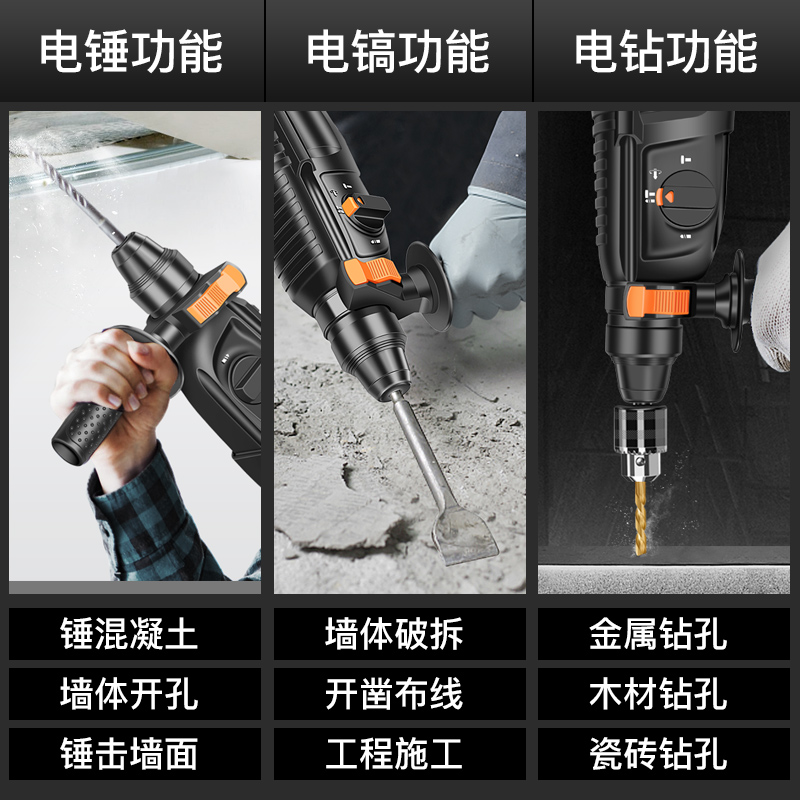 电锤功能

锤混凝土

墙体开孔

锤击墙面

电镐功能

墙体破拆

开凿布线

工程施工

电钻功能

金属钻孔

木材钻孔

瓷砖钻孔