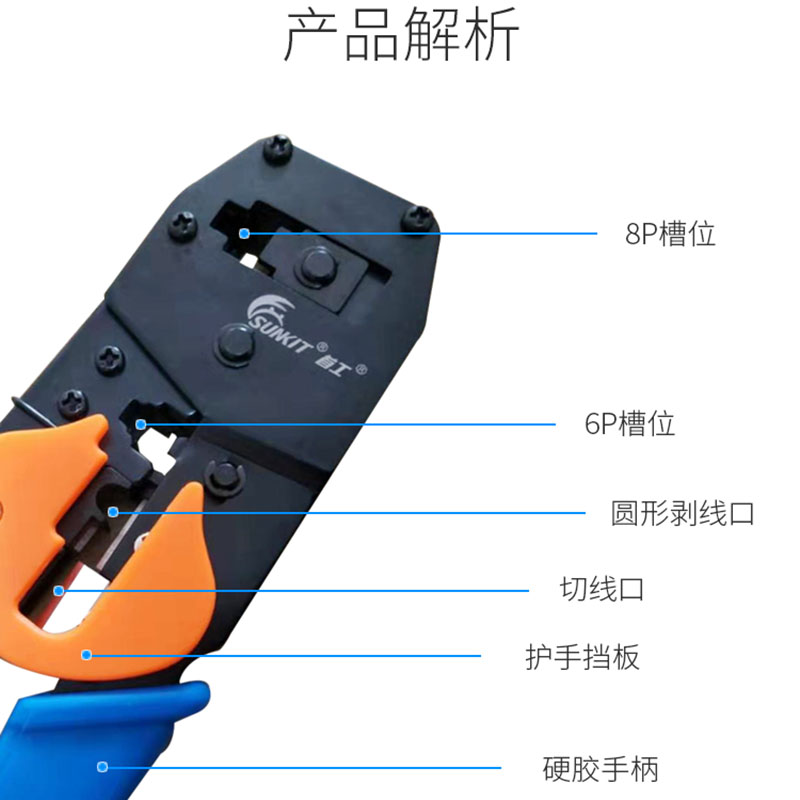 产品解析

SUNKIT® 信工®

8P槽位

6P槽位

圆形剥线口

切线口

护手挡板

硬胶手柄