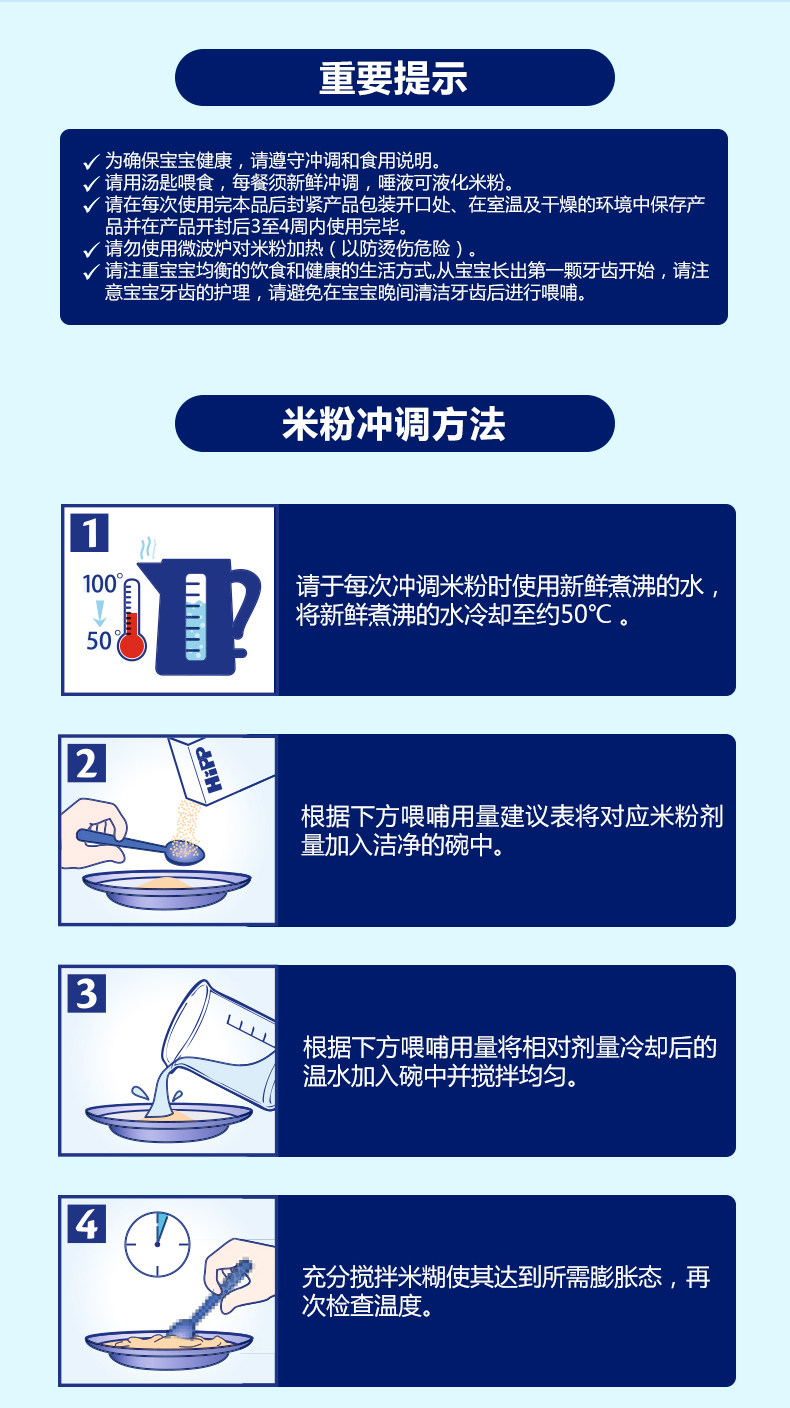 重要提示

✓ 为确保宝宝健康，请遵守冲调和食用说明。
✓ 请用汤匙喂食，每餐须新鲜冲调，唾液可液化米粉。
✓ 请在每次使用完本品后封紧产品包装开口处、在室温及干燥的环境中保存产品并在产品开封后3至4周内使用完毕。
✓ 请勿使用微波炉对米粉加热（以防烫伤危险）。
✓ 请注重宝宝均衡的饮食和健康的生活方式,从宝宝长出第一颗牙齿开始，请注意宝宝牙齿的护理，请避免在宝宝晚间清洁牙齿后进行喂哺。

米粉冲调方法

1

100°
50°

请于每次冲调米粉时使用新鲜煮沸的水，将新鲜煮沸的水冷却至约50℃ 。

2

HiPP

根据下方喂哺用量建议表将对应米粉剂量加入洁净的碗中。

3

根据下方喂哺用量将相对剂量冷却后的温水加入碗中并搅拌均匀。

4

充分搅拌米糊使其达到所需膨胀态，再次检查温度。