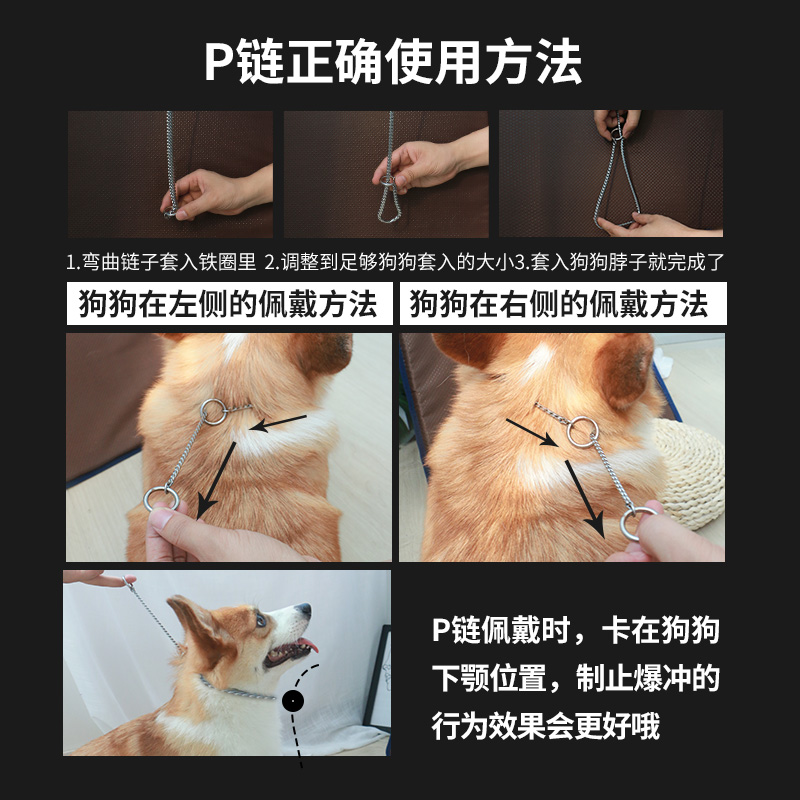 P链正确使用方法

1.弯曲链子套入铁圈里 2.调整到足够狗狗套入的大小3.套入狗狗脖子就完成了

狗狗在左侧的佩戴方法

狗狗在右侧的佩戴方法

P链佩戴时，卡在狗狗下颚位置，制止爆冲的行为效果会更好哦