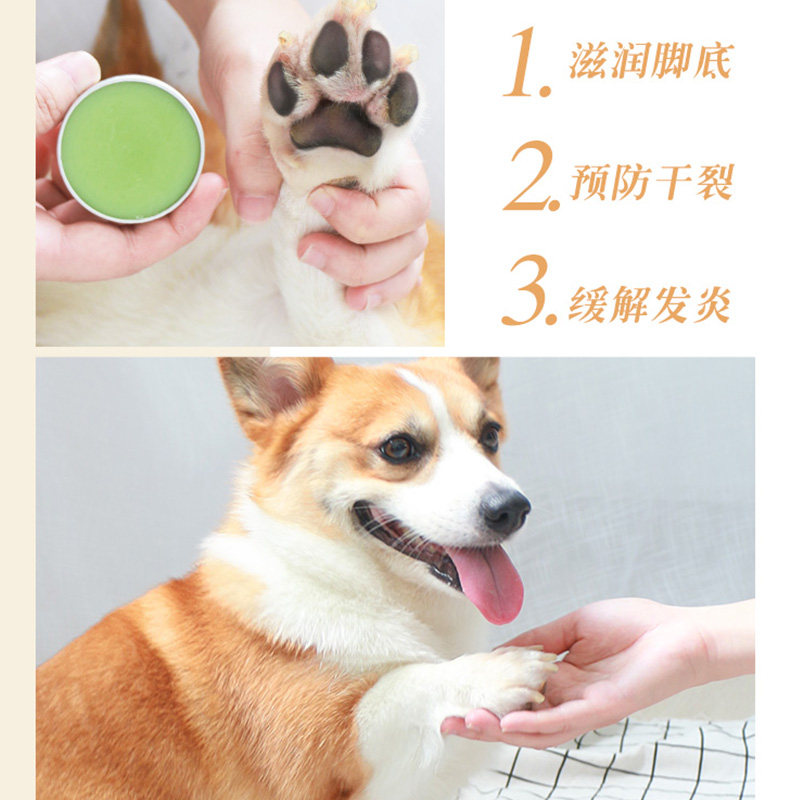 1. 滋润脚底

2. 预防干裂

3. 缓解发炎