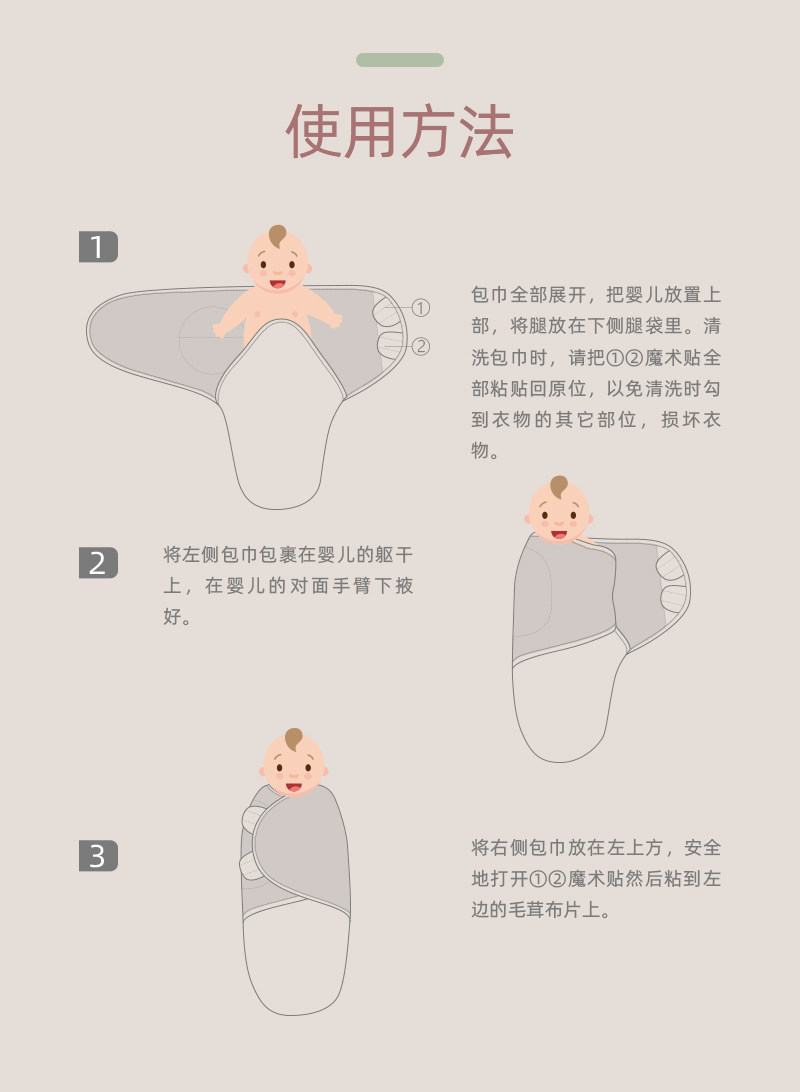 使用方法

1

①
②

包巾全部展开，把婴儿放置上部，将腿放在下侧腿袋里。清洗包巾时，请把①②魔术贴全部粘贴回原位，以免清洗时勾到衣物的其它部位，损坏衣物。

2

将左侧包巾包裹在婴儿的躯干上，在婴儿的对面手臂下掖好。

3

将右侧包巾放在左上方，安全地打开①②魔术贴然后粘到左边的毛茸布片上。