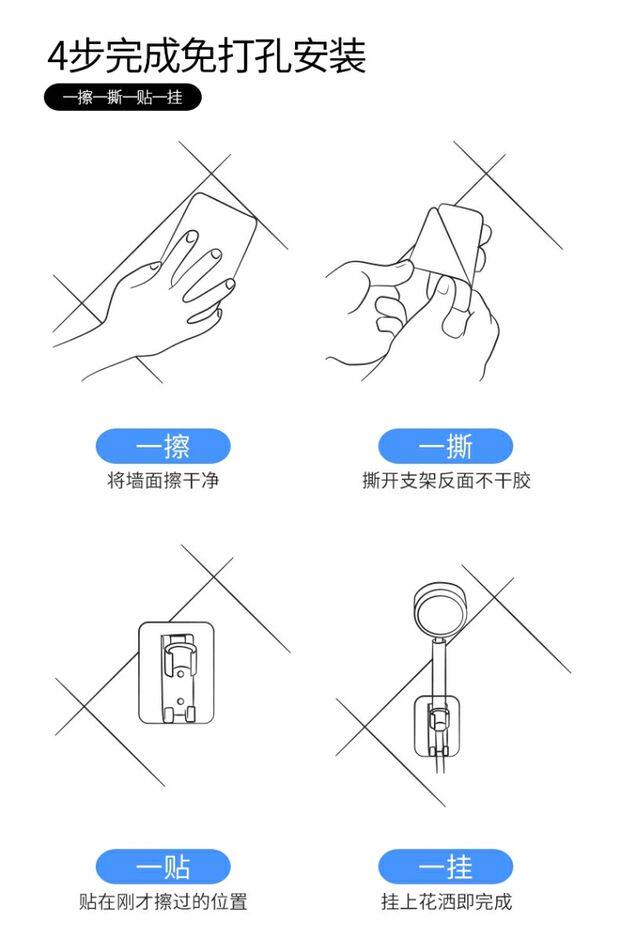 4步完成免打孔安装

一擦一撕一贴一挂

一擦
将墙面擦干净

一撕
撕开支架反面不干胶

一贴
贴在刚才擦过的位置

一挂
挂上花洒即完成