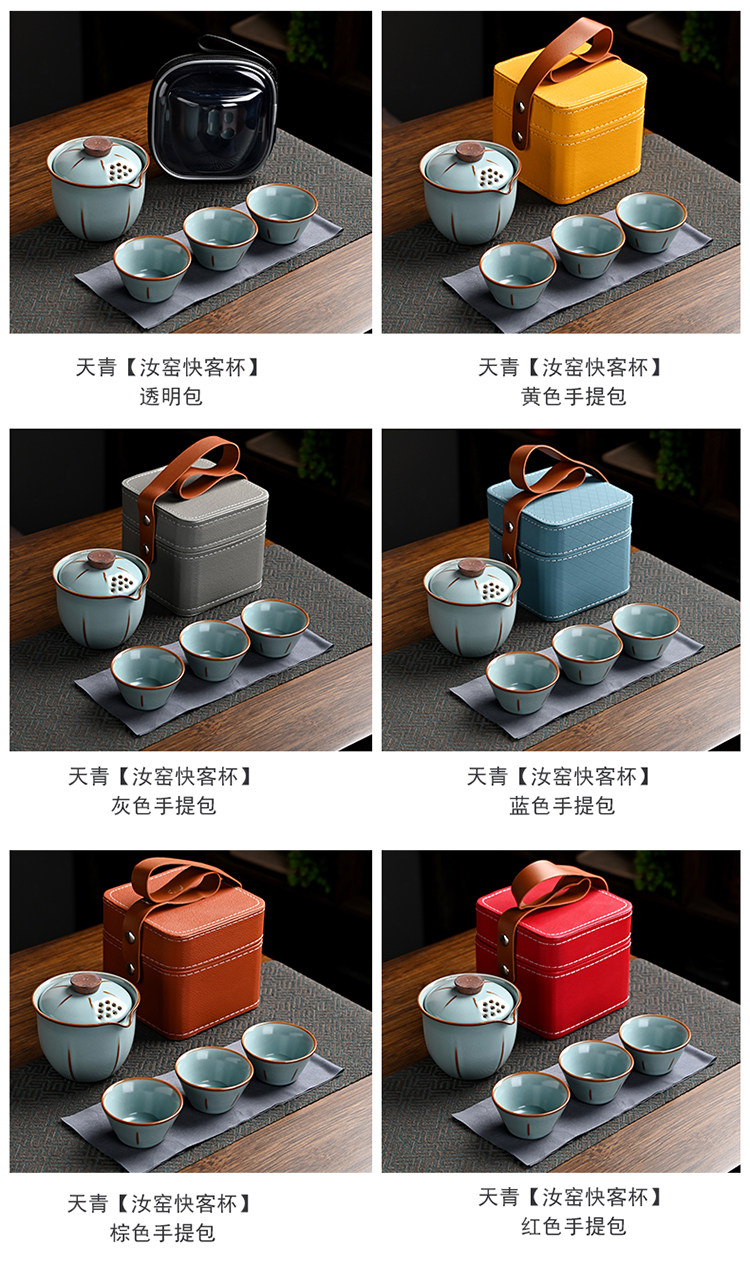 天青【汝窑快客杯】
透明包

天青【汝窑快客杯】
黄色手提包

天青【汝窑快客杯】
灰色手提包

天青【汝窑快客杯】
蓝色手提包

天青【汝窑快客杯】
棕色手提包

天青【汝窑快客杯】
红色手提包