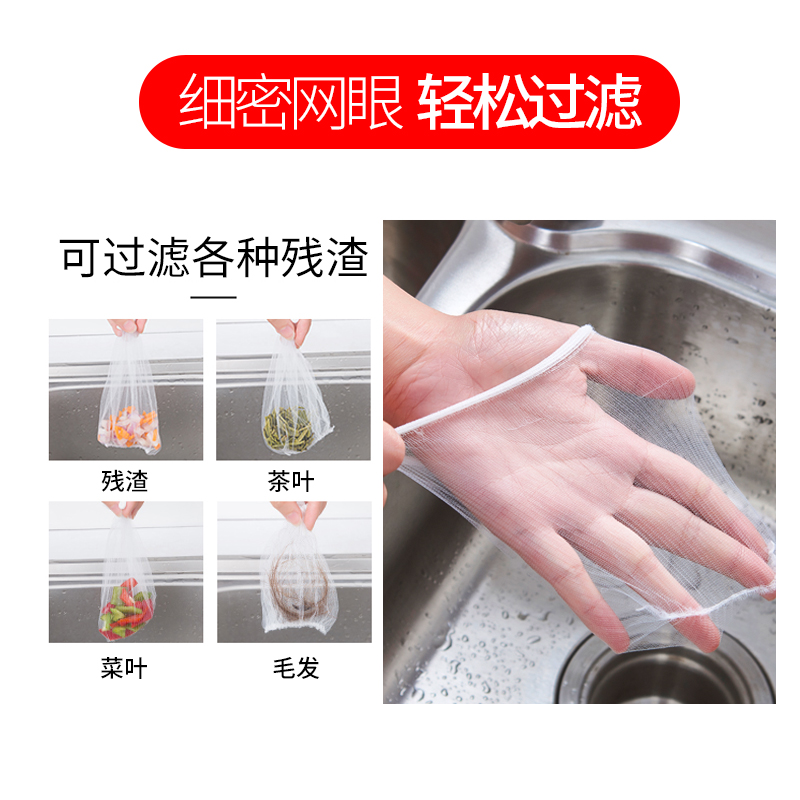 细密网眼 轻松过滤

可过滤各种残渣

残渣

茶叶

菜叶

毛发