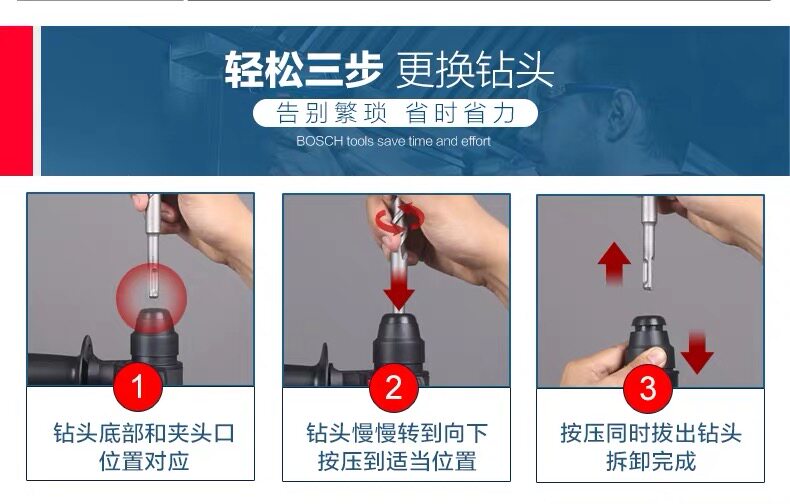 轻松三步 更换钻头

告别繁琐 省时省力

BOSCH tools save time and effort

1

钻头底部和夹头口位置对应

2

钻头慢慢转到向下按压到适当位置

3

按压同时拔出钻头拆卸完成