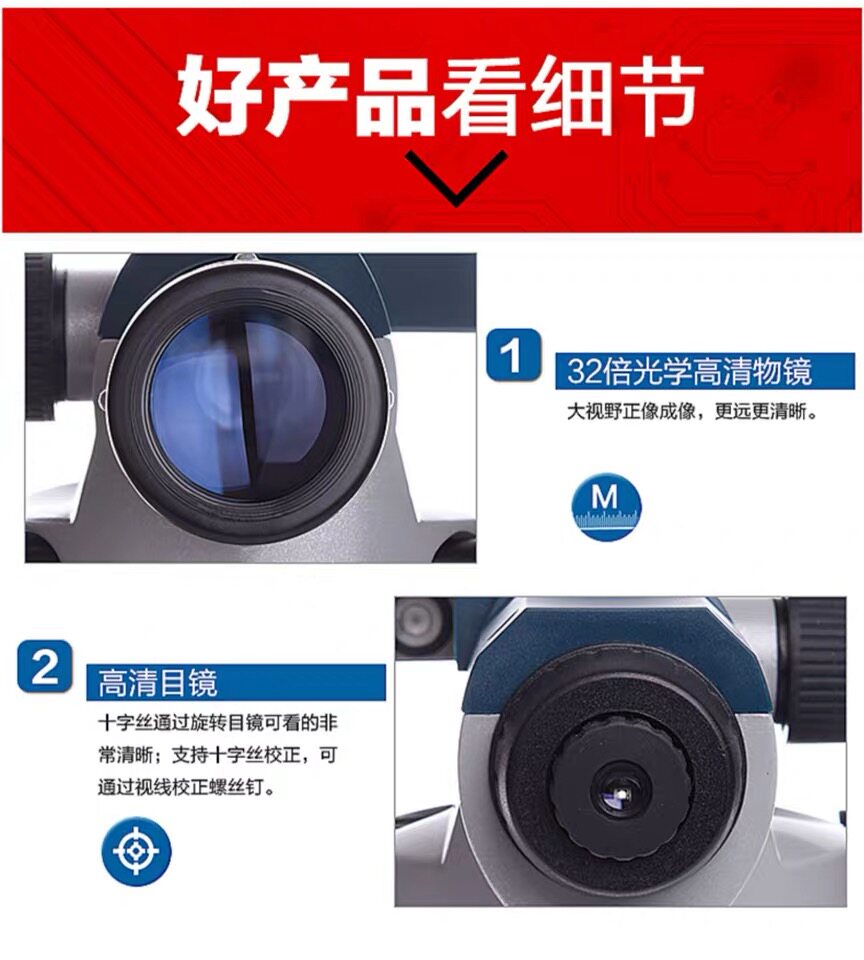 好产品看细节

1
32倍光学高清物镜
大视野正像成像，更远更清晰。

M

2
高清目镜
十字丝通过旋转目镜可看的非常清晰；支持十字丝校正，可通过视线校正螺丝钉。