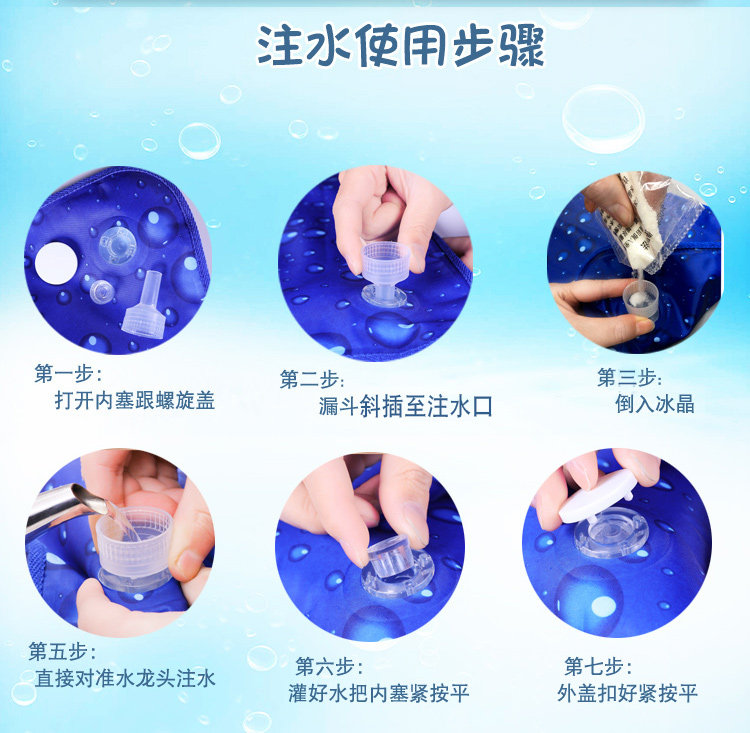 注水使用步骤

第一步:
打开内塞跟螺旋盖

第二步:
漏斗斜插至注水口

第三步:
倒入冰晶

第五步:
直接对准水龙头注水

第六步:
灌好水把内塞紧按平

第七步:
外盖扣好紧按平