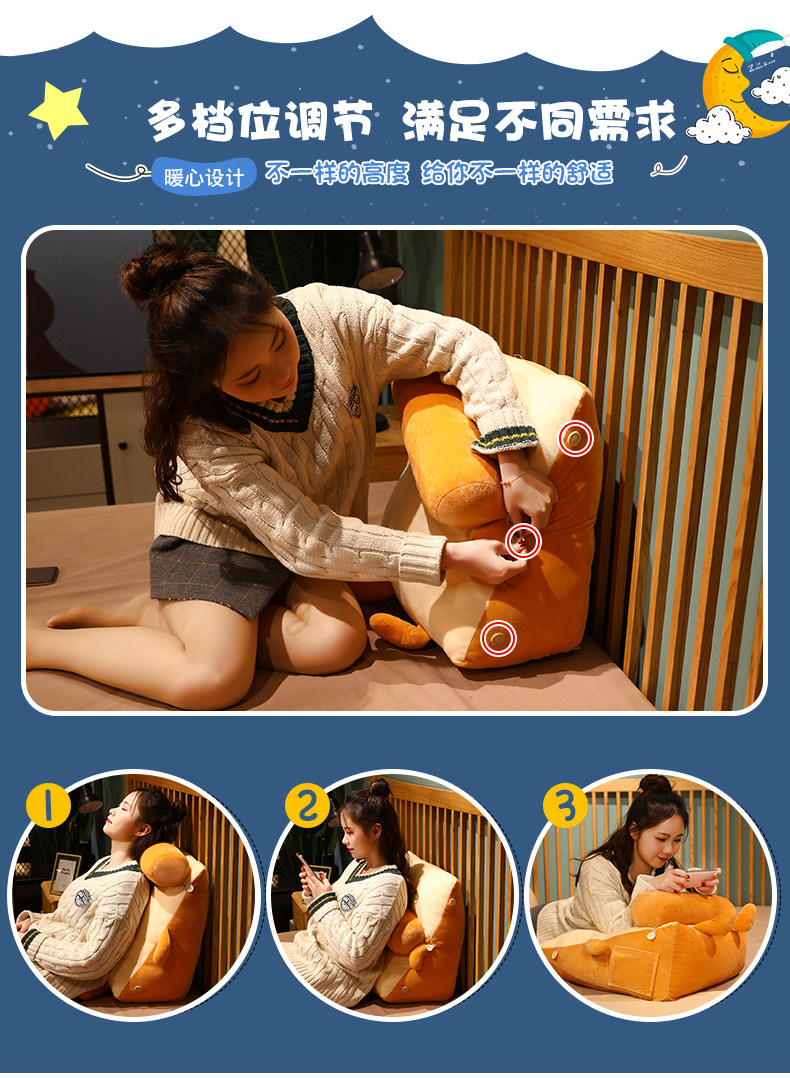 多档位调节 满足不同需求

暖心设计 不一样的高度 给你不一样的舒适

1

2

3