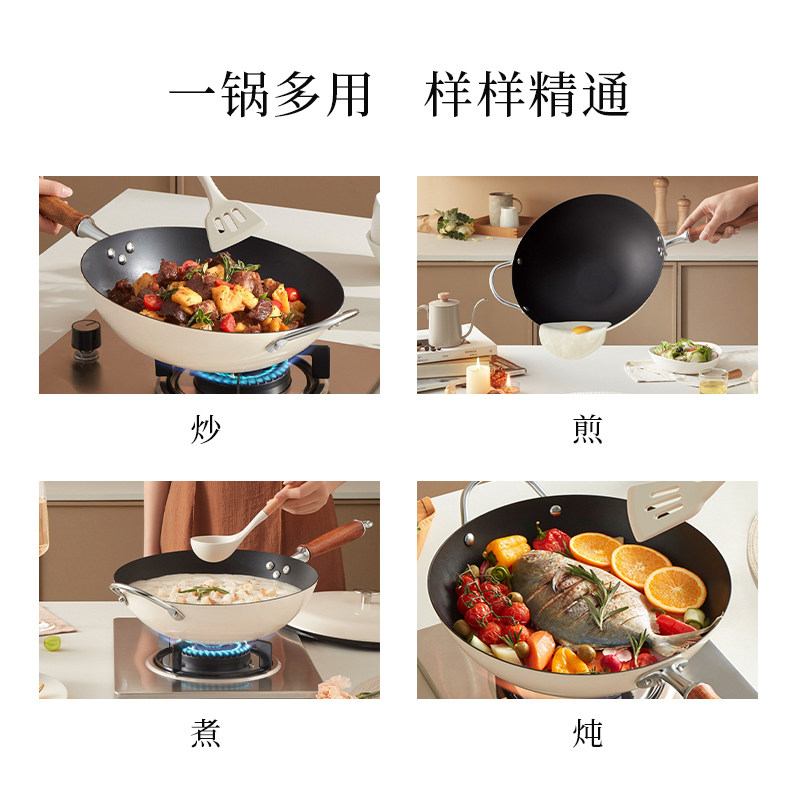 一锅多用　样样精通

炒

煎

煮

炖