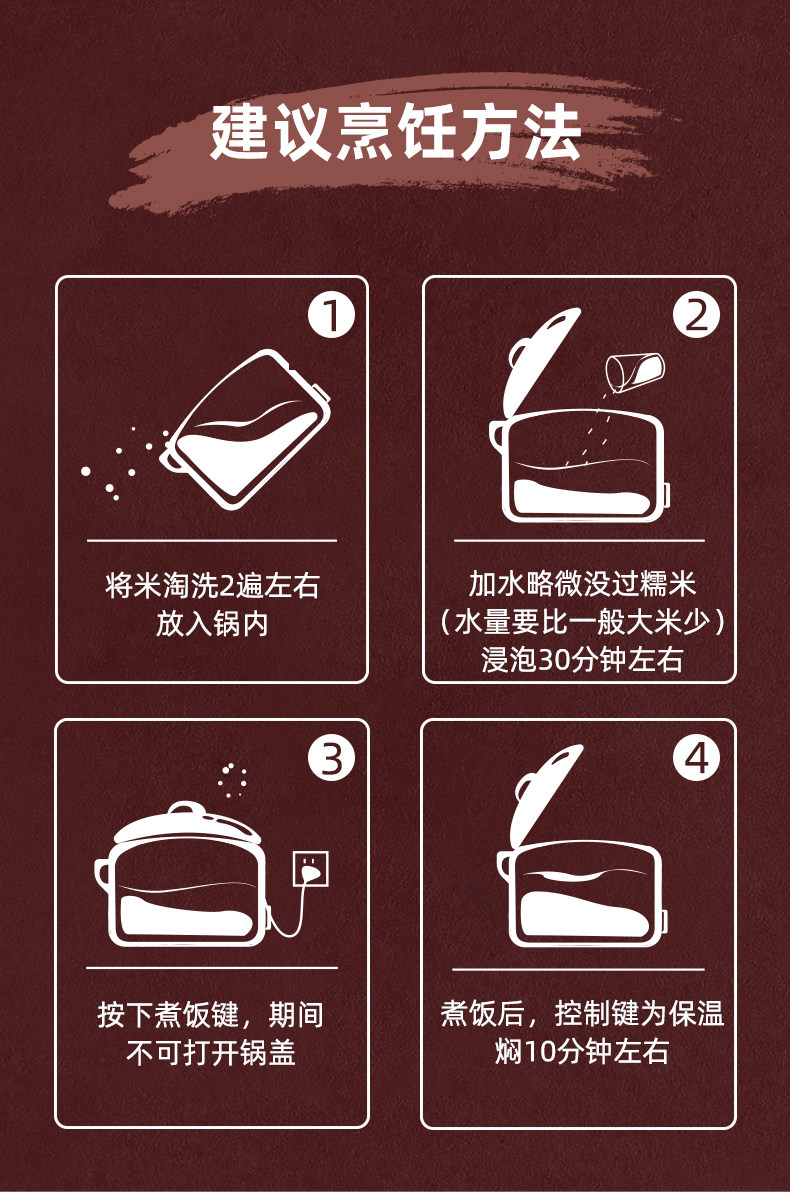 建议烹饪方法

1
将米淘洗2遍左右
放入锅内

2
加水略微没过糯米
（水量要比一般大米少）
浸泡30分钟左右

3
按下煮饭键，期间
不可打开锅盖

4
煮饭后，控制键为保温
焖10分钟左右