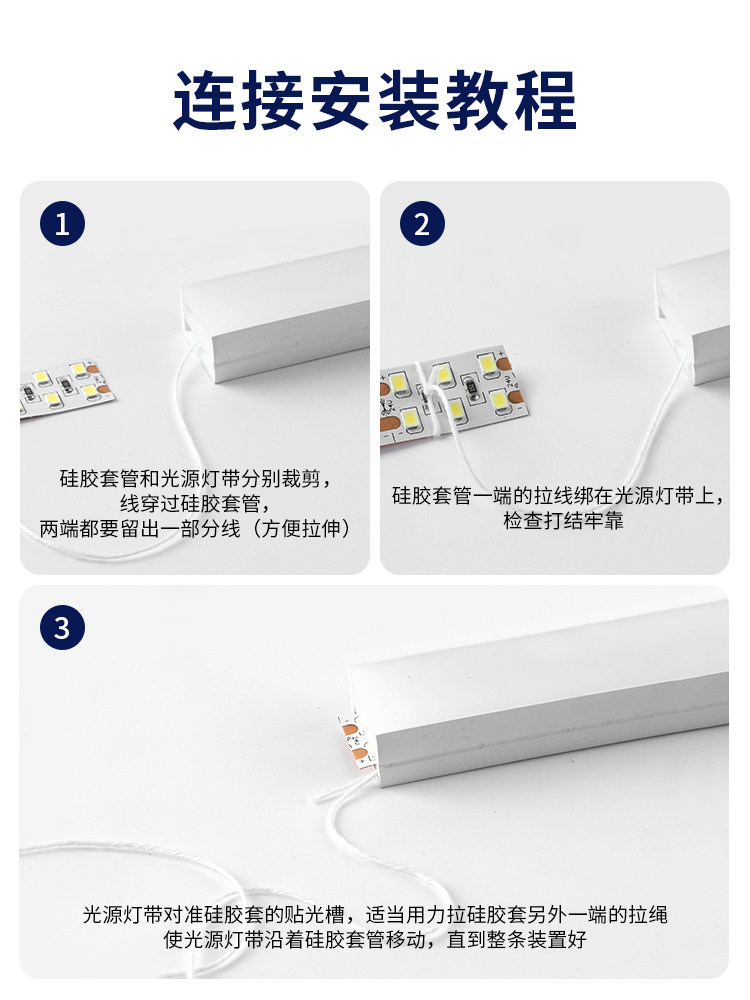 连接安装教程

1

硅胶套管和光源灯带分别裁剪，线穿过硅胶套管，两端都要留出一部分线（方便拉伸）

2

硅胶套管一端的拉线绑在光源灯带上，检查打结牢靠

3

光源灯带对准硅胶套的贴光槽，适当用力拉硅胶套另外一端的拉绳使光源灯带沿着硅胶套管移动，直到整条装置好