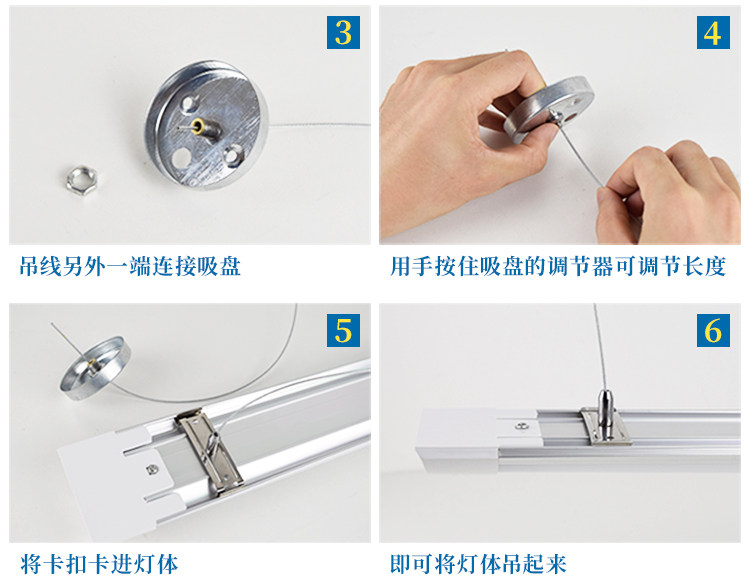 3

吊线另外一端连接吸盘

4

用手按住吸盘的调节器可调节长度

5

将卡扣卡进灯体

6

即可将灯体吊起来