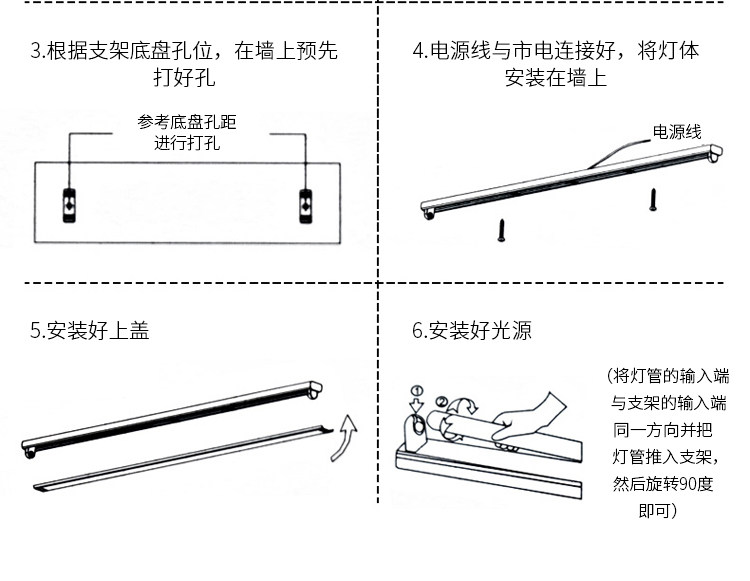 3.根据支架底盘孔位，在墙上预先打好孔

参考底盘孔距进行打孔

4.电源线与市电连接好，将灯体安装在墙上

电源线

5.安装好上盖

6.安装好光源

①

②

(将灯管的输入端与支架的输入端同一方向并把灯管推入支架，然后旋转90度即可)