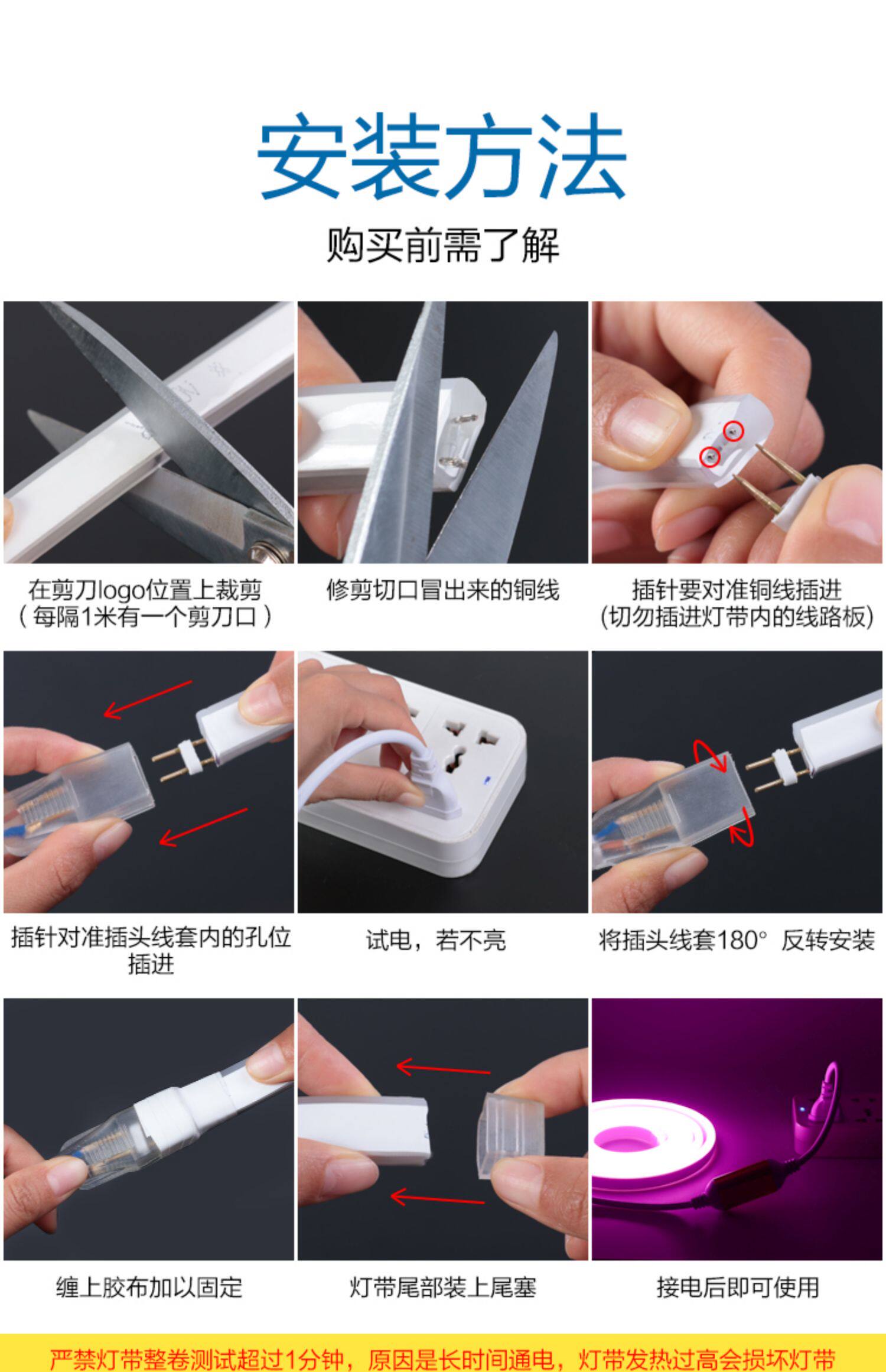 安装方法

购买前需了解

在剪刀logo位置上裁剪
(每隔1米有一个剪刀口)

修剪切口冒出来的铜线

插针要对准铜线插进
(切勿插进灯带内的线路板)

插针对准插头线套内的孔位插进

试电，若不亮

将插头线套180° 反转安装

缠上胶布加以固定

灯带尾部装上尾塞

接电后即可使用

严禁灯带整卷测试超过1分钟，原因是长时间通电，灯带发热过高会损坏灯带