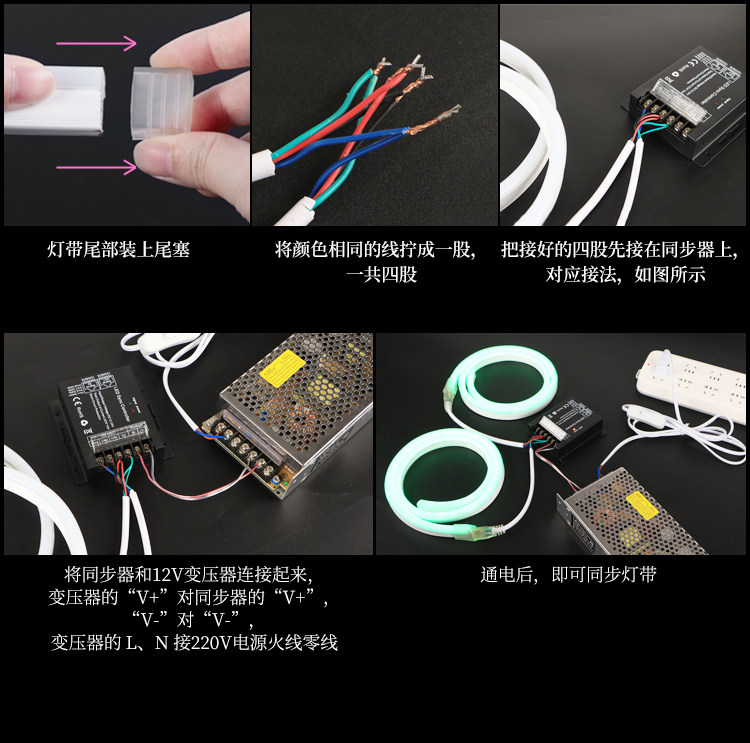 灯带尾部装上尾塞

将颜色相同的线拧成一股，一共四股

把接好的四股先接在同步器上，对应接法，如图所示

将同步器和12V变压器连接起来，变压器的“V+”对同步器的“V+”，“V-”对“V-”，变压器的 L、N 接220V电源火线零线

通电后，即可同步灯带