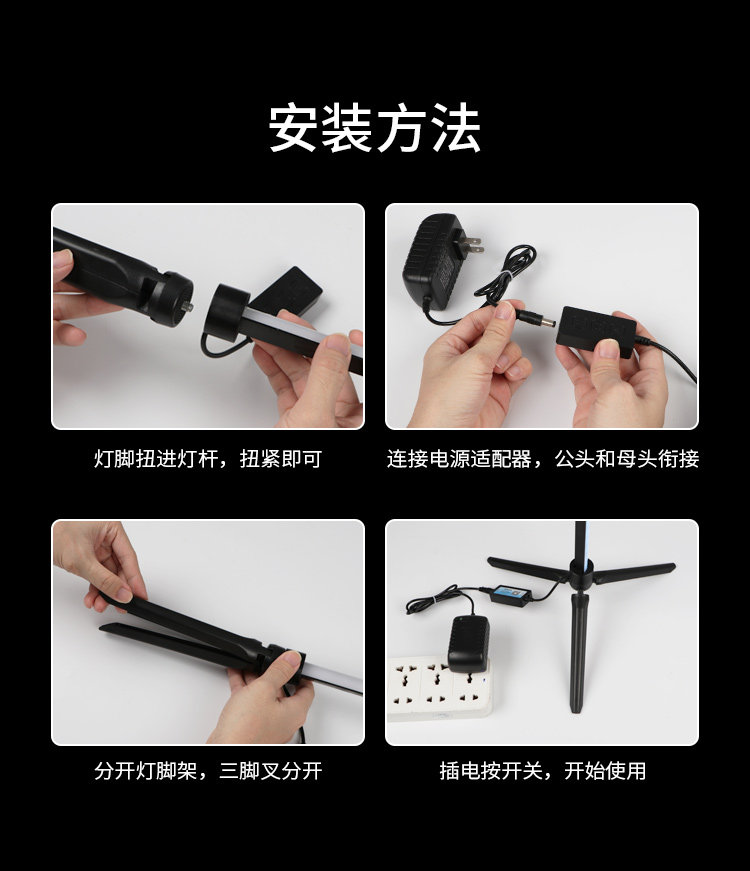 安装方法

灯脚扭进灯杆，扭紧即可

连接电源适配器，公头和母头衔接

分开灯脚架，三脚叉分开

插电按开关，开始使用