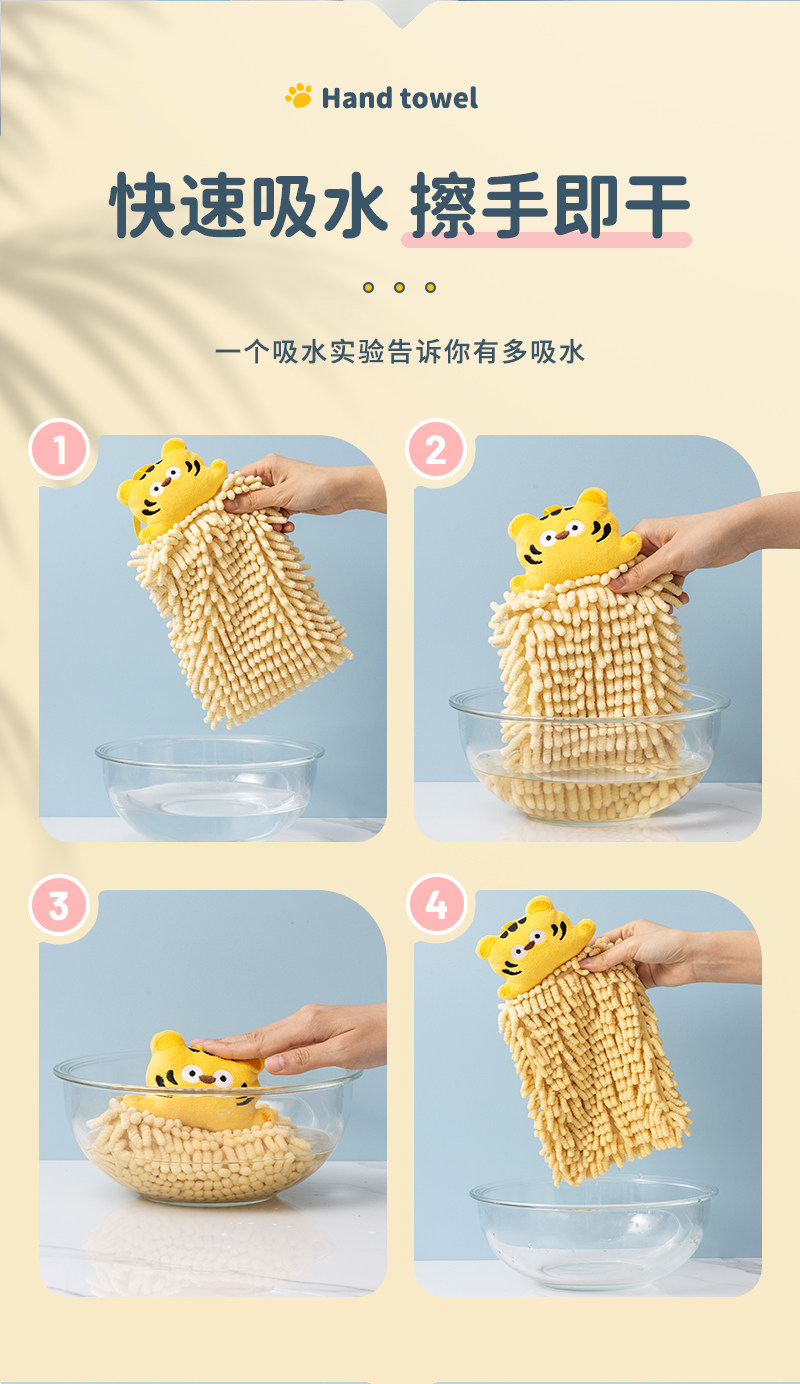 Hand towel

快速吸水 擦手即干

一个吸水实验告诉你有多吸水

1

2

3

4