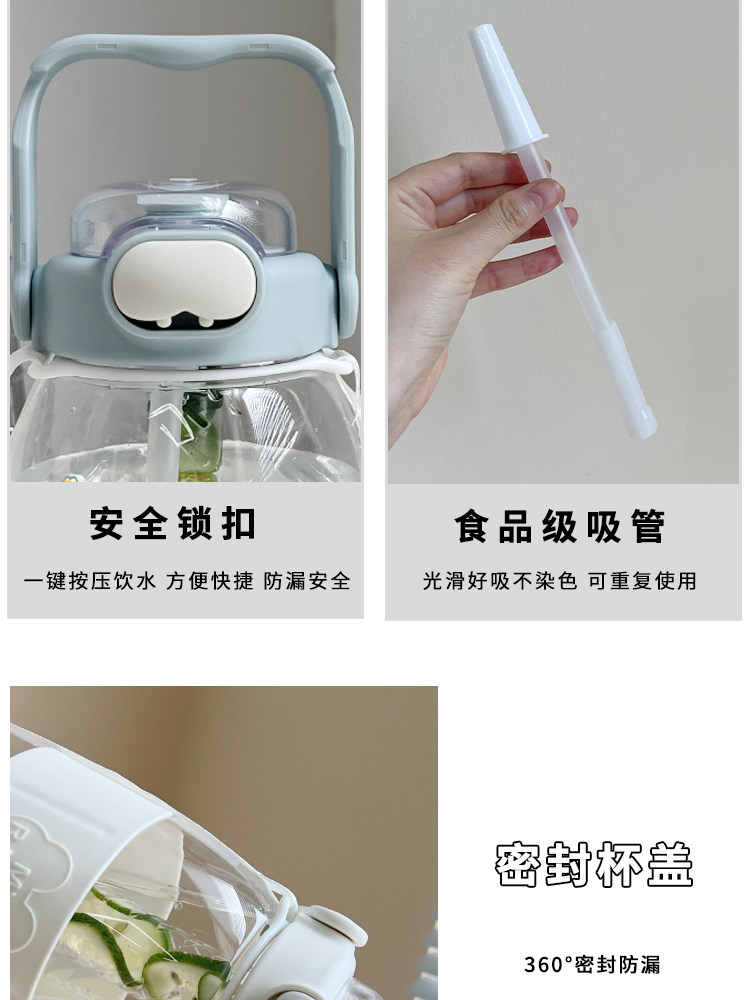 安全锁扣

一键按压饮水 方便快捷 防漏安全

食品级吸管

光滑好吸不染色 可重复使用

密封杯盖

360°密封防漏