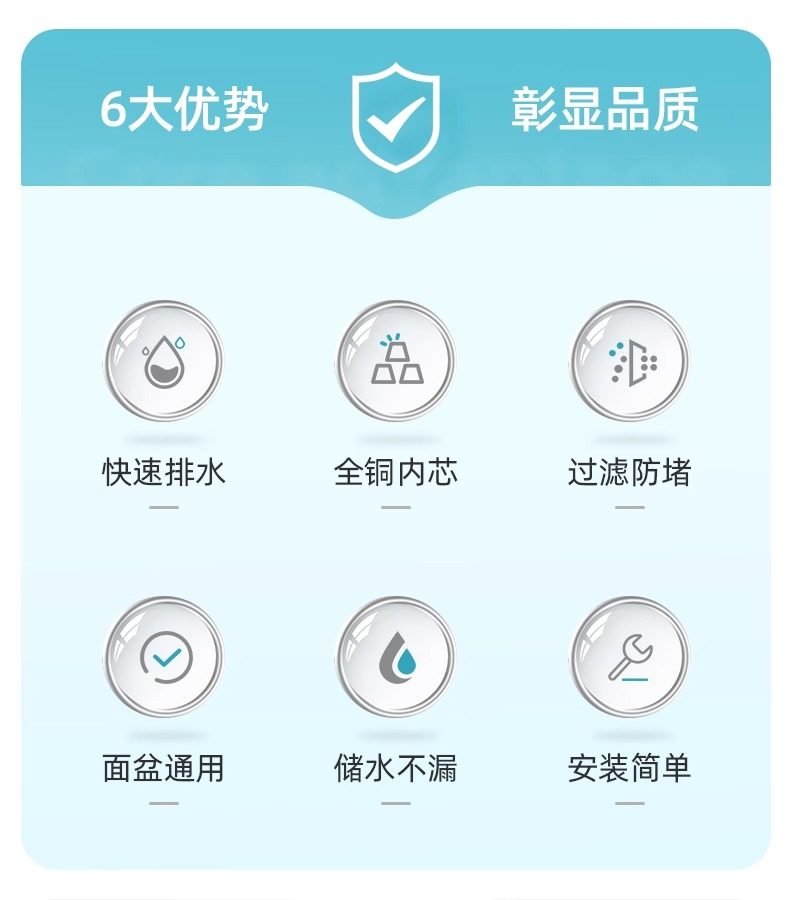 6大优势 彰显品质

快速排水

全铜内芯

过滤防堵

面盆通用

储水不漏

安装简单