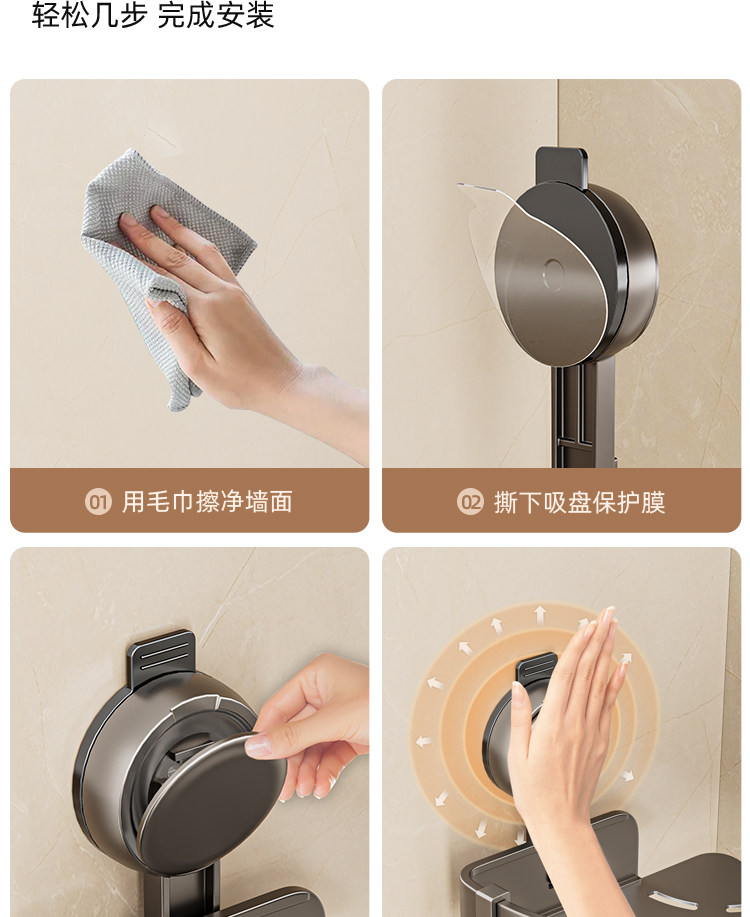 轻松几步 完成安装

01 用毛巾擦净墙面

02 撕下吸盘保护膜