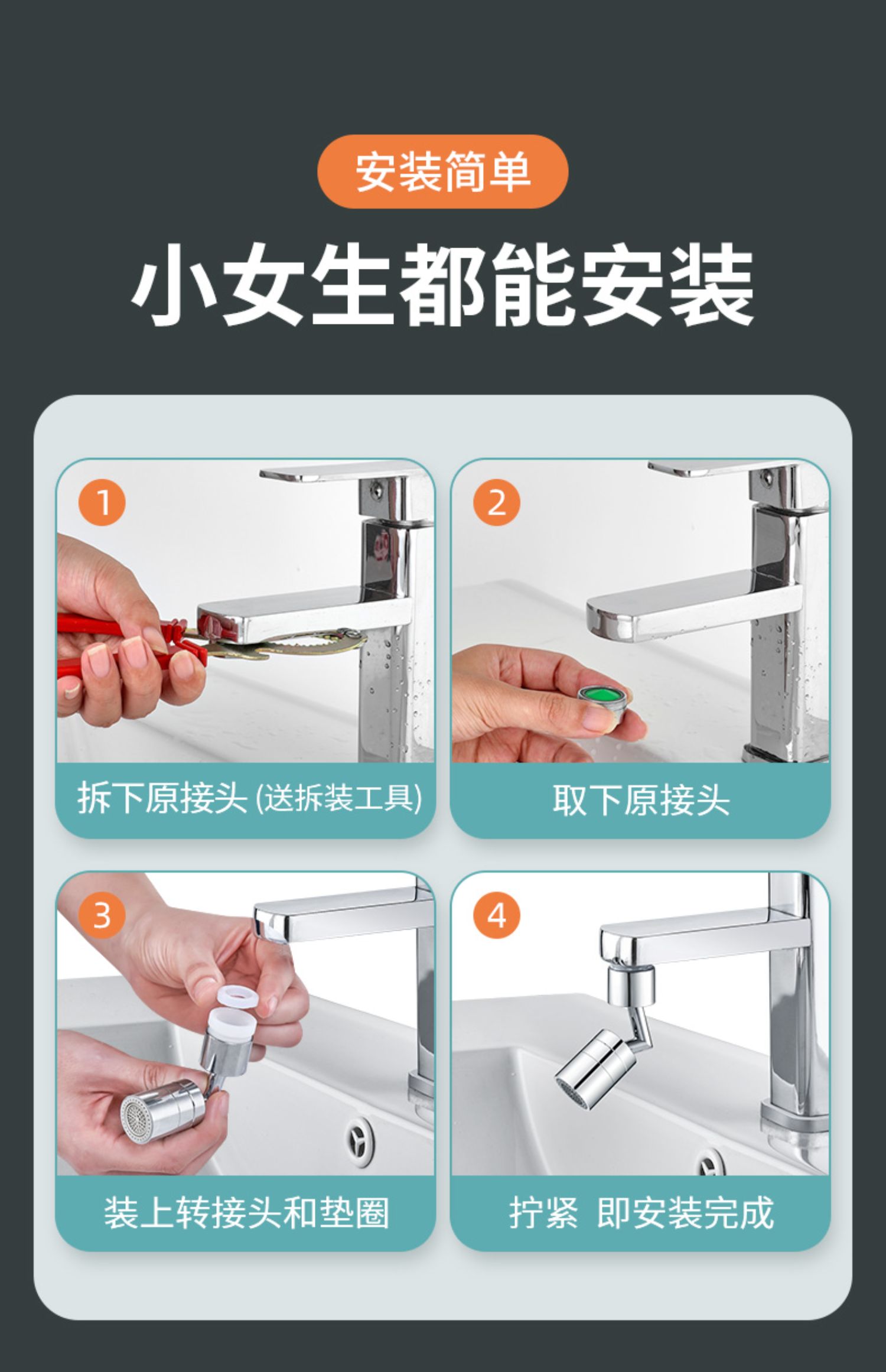 安装简单

小女生都能安装

1

拆下原接头 (送拆装工具)

2

取下原接头

3

装上转接头和垫圈

4

拧紧 即安装完成