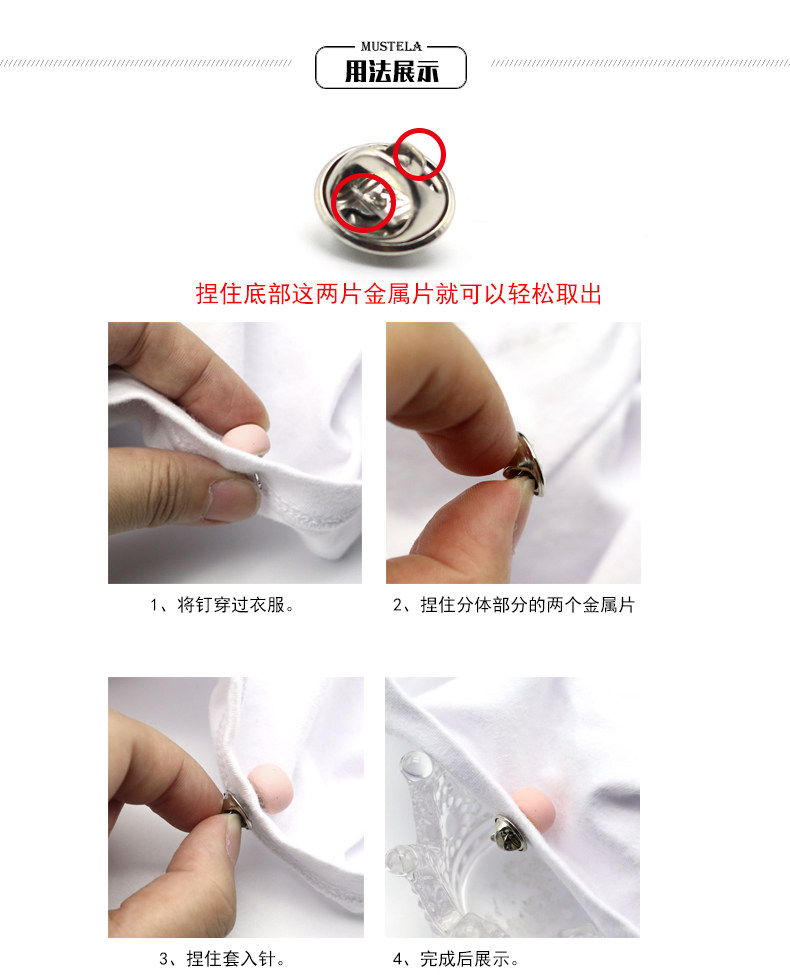 MUSTELA
用法展示

捏住底部这两片金属片就可以轻松取出

1、将钉穿过衣服。

2、捏住分体部分的两个金属片

3、捏住套入针。

4、完成后展示。