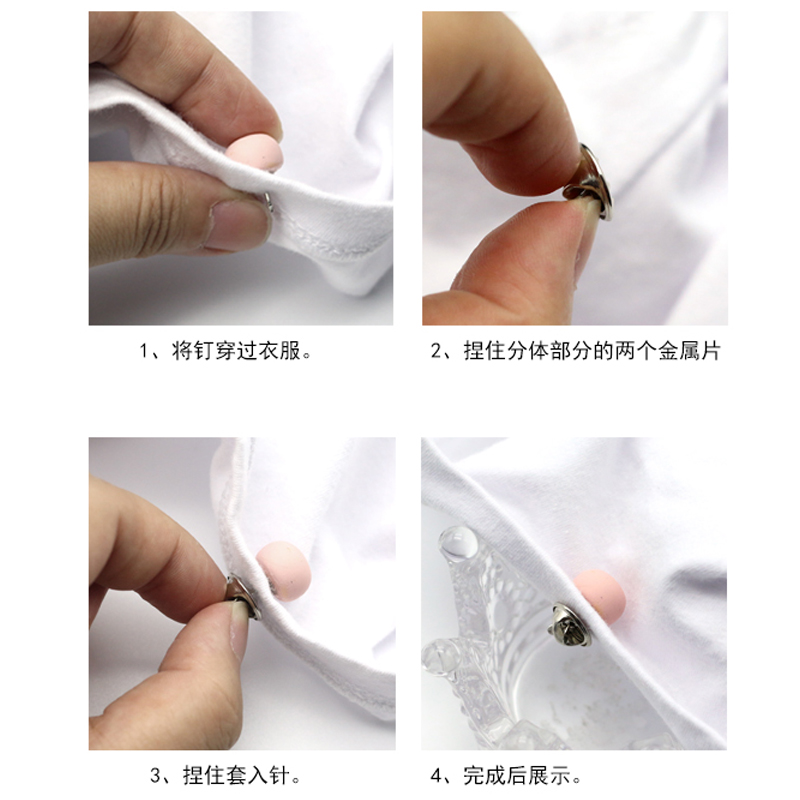 1、将钉穿过衣服。

2、捏住分体部分的两个金属片

3、捏住套入针。

4、完成后展示。