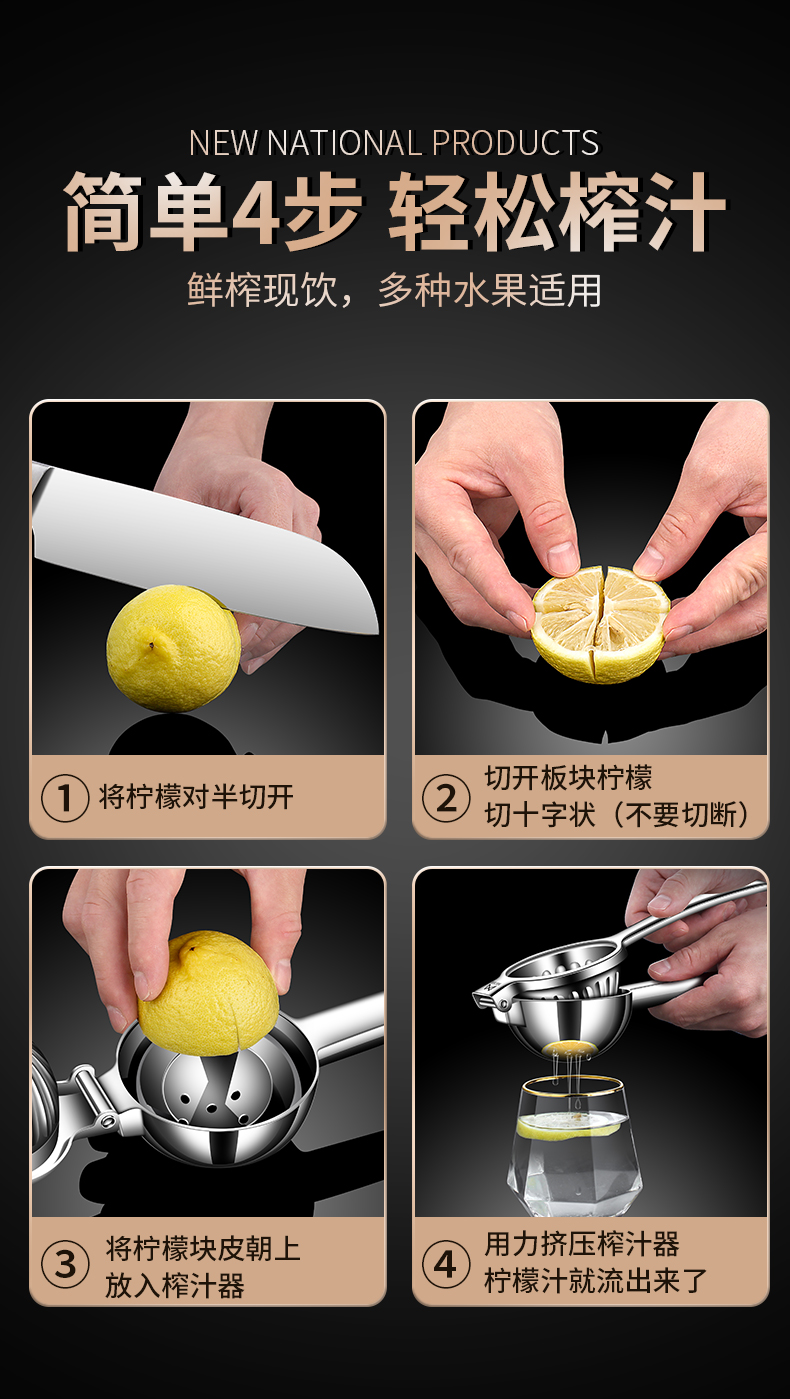 NEW NATIONAL PRODUCTS

简单4步 轻松榨汁

鲜榨现饮，多种水果适用

① 将柠檬对半切开

② 切开板块柠檬
切十字状（不要切断）

③ 将柠檬块皮朝上
放入榨汁器

④ 用力挤压榨汁器
柠檬汁就流出来了