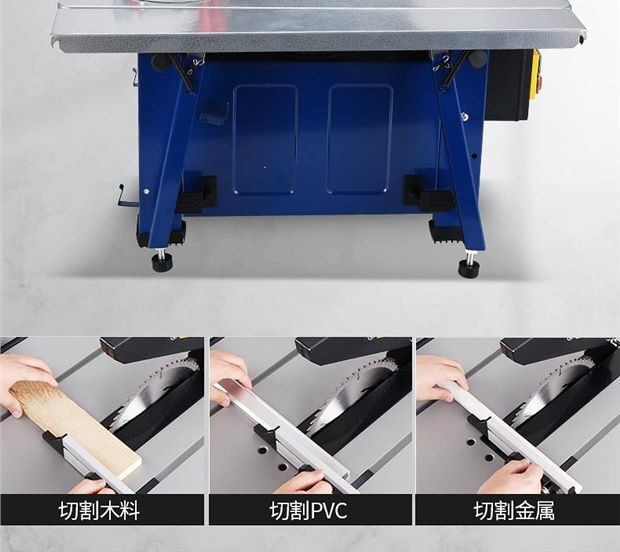 切割木料

切割PVC

切割金属