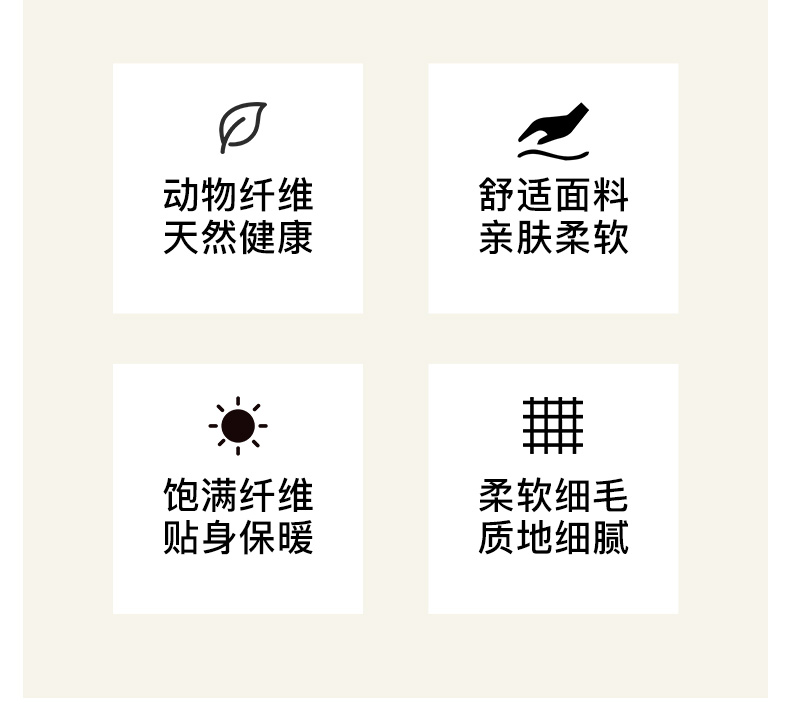 动物纤维
天然健康

舒适面料
亲肤柔软

饱满纤维
贴身保暖

柔软细毛
质地细腻