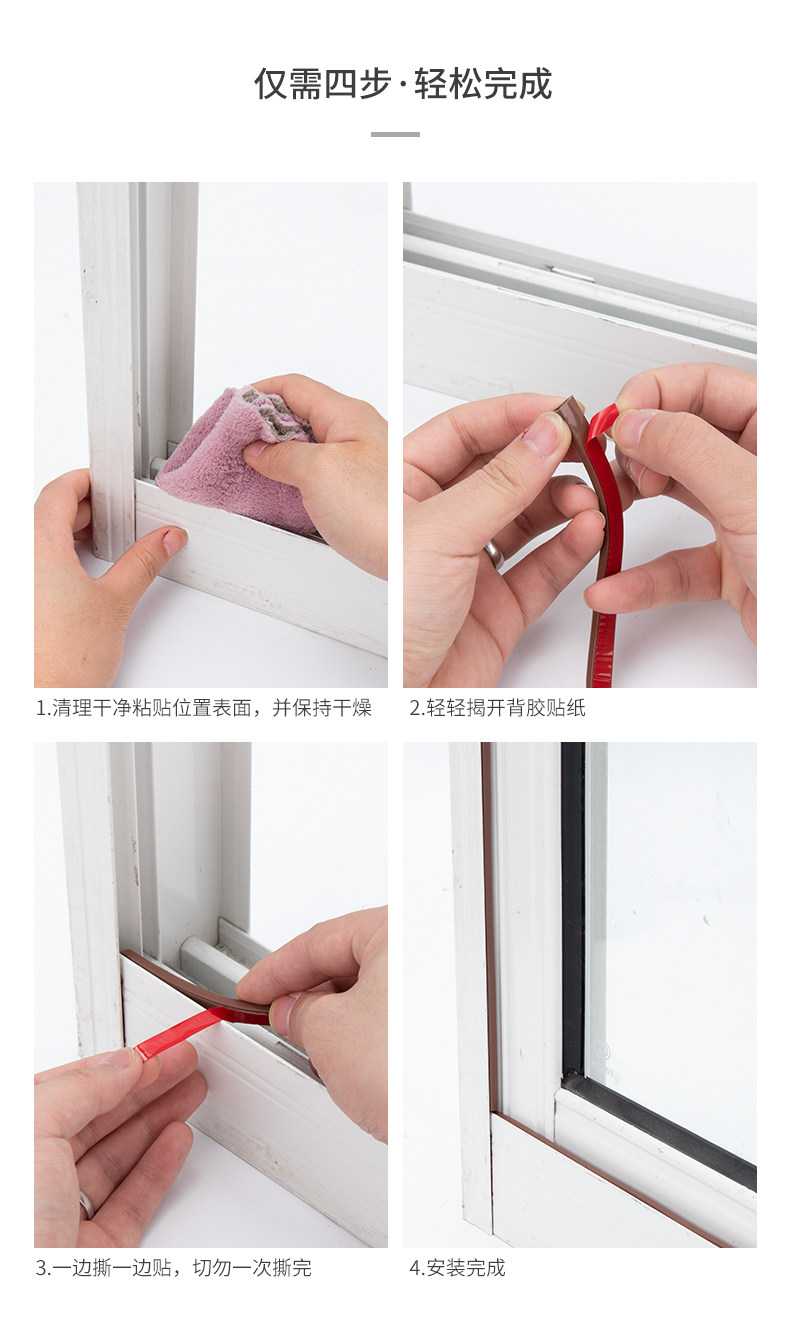 仅需四步·轻松完成

1.清理干净粘贴位置表面，并保持干燥

2.轻轻揭开背胶贴纸

3.一边撕一边贴，切勿一次撕完

4.安装完成