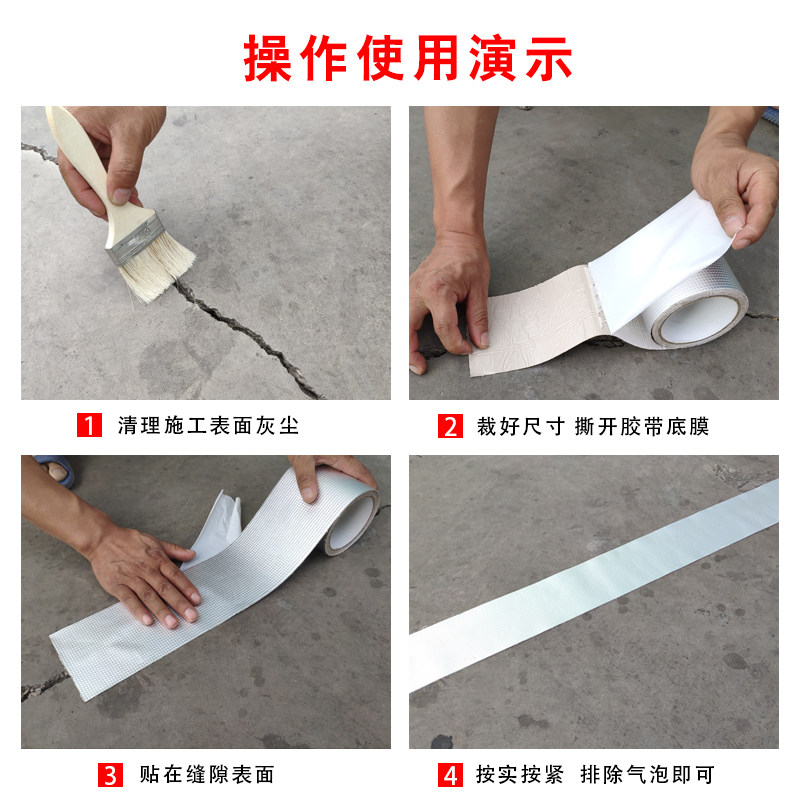 操作使用演示

1 清理施工表面灰尘

2 裁好尺寸 撕开胶带底膜

3 贴在缝隙表面

4 按实按紧 排除气泡即可