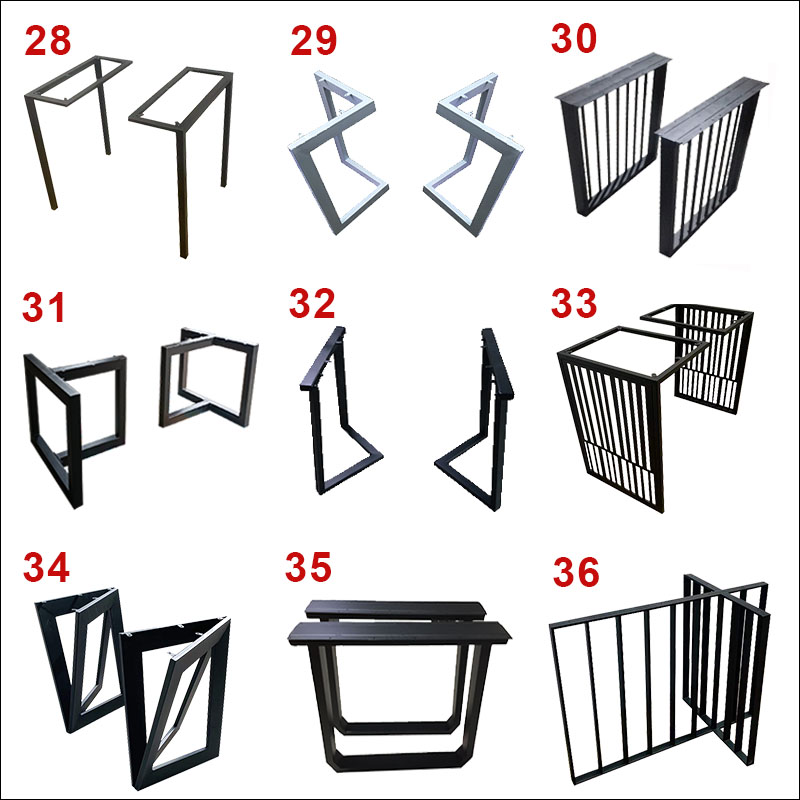 28

29

30

31

32

33

34

35

36