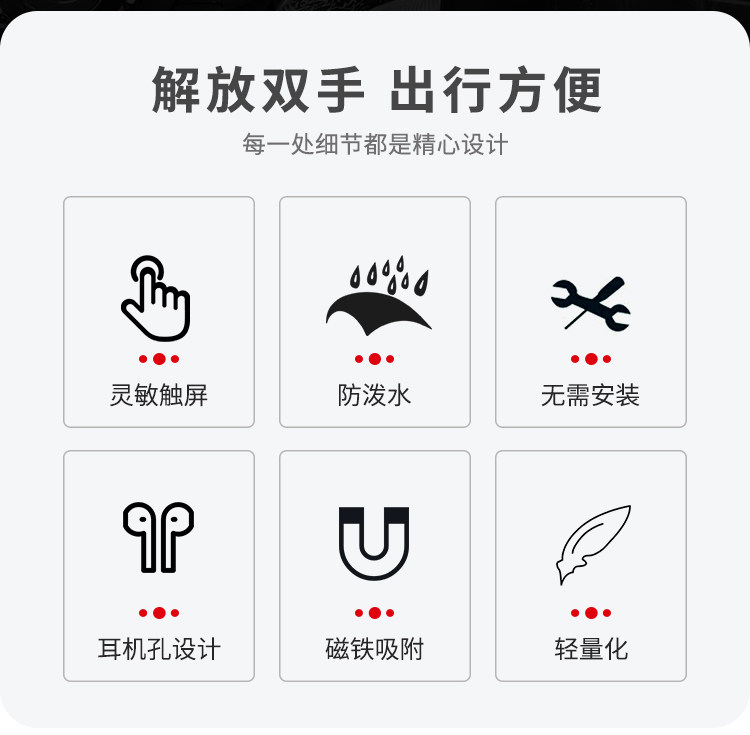 解放双手 出行方便

每一处细节都是精心设计

灵敏触屏

防泼水

无需安装

耳机孔设计

磁铁吸附

轻量化