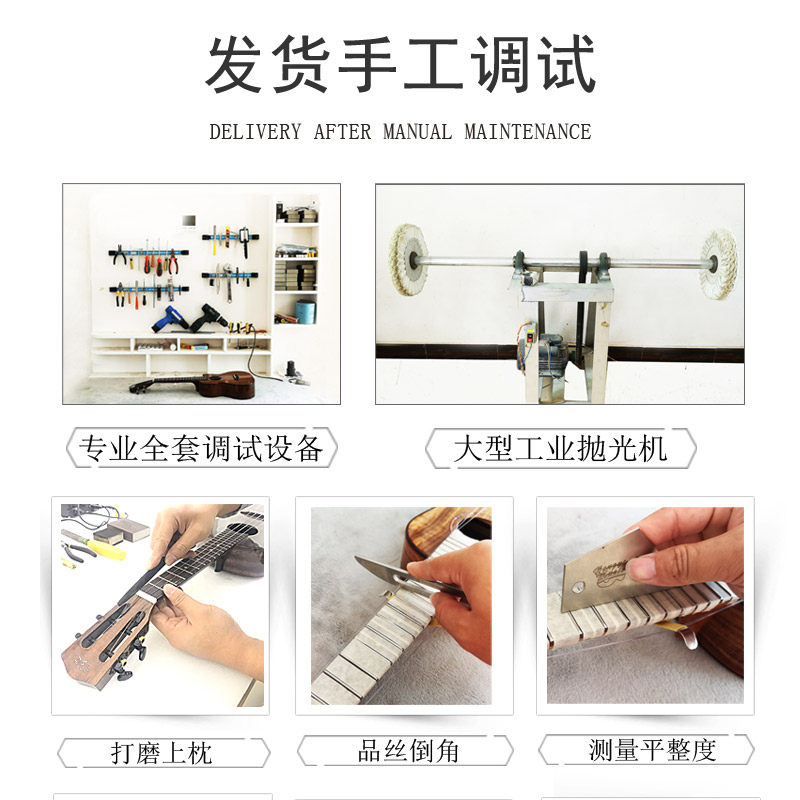 发货手工调试

DELIVERY AFTER MANUAL MAINTENANCE

专业全套调试设备

大型工业抛光机

打磨上枕

品丝倒角

测量平整度