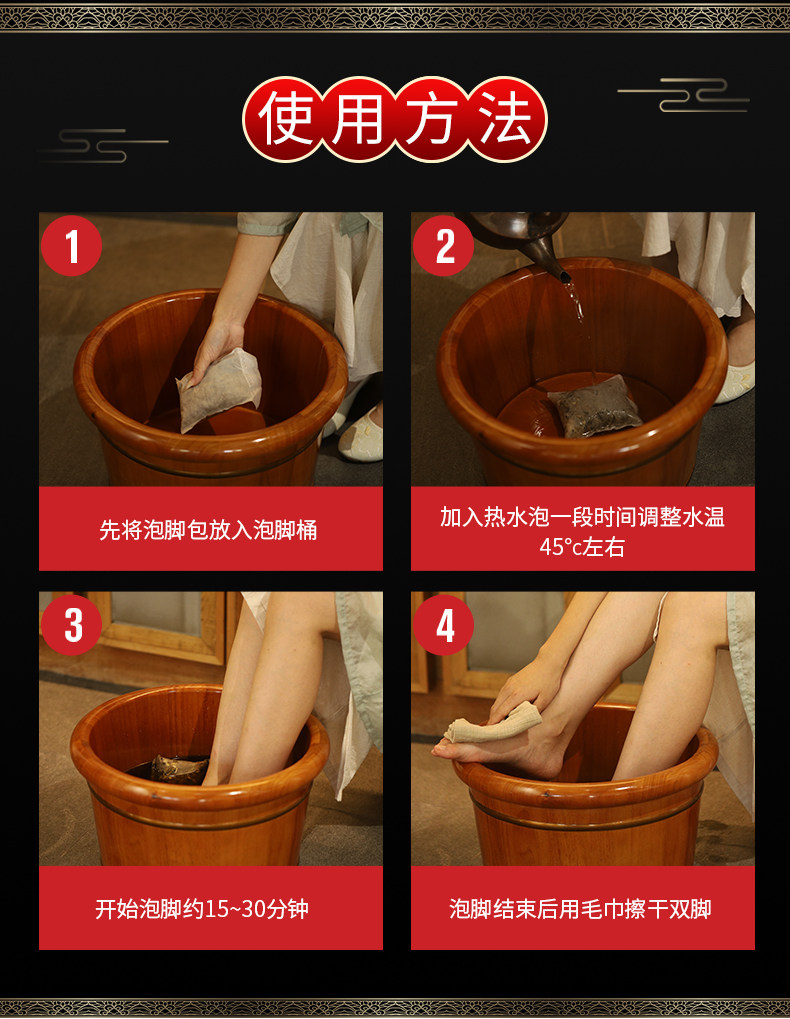 使用方法

1

先将泡脚包放入泡脚桶

2

加入热水泡一段时间调整水温45°c左右

3

开始泡脚约15~30分钟

4

泡脚结束后用毛巾擦干双脚