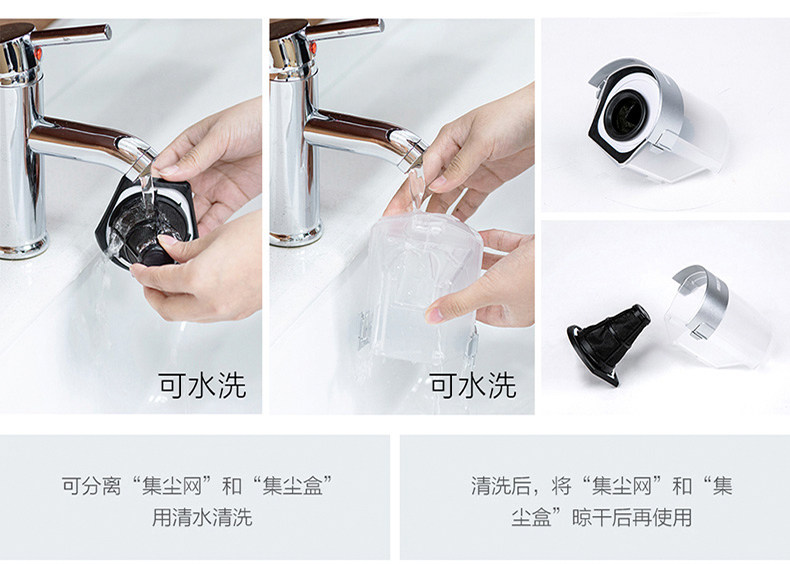 可水洗

可水洗

可分离“集尘网”和“集尘盒”用清水清洗

清洗后，将“集尘网”和“集尘盒”晾干后再使用