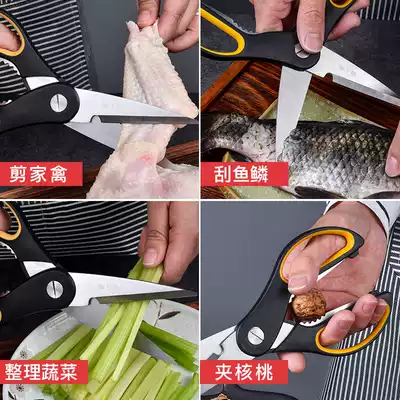 剪家禽

刮鱼鳞

整理蔬菜

夹核桃