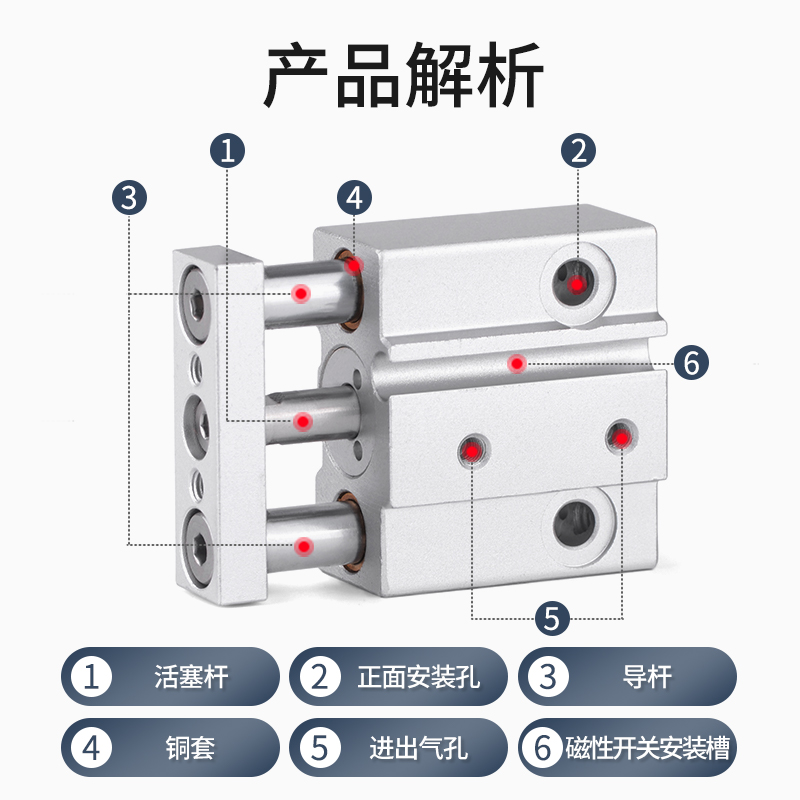 产品解析

1
2
3
4
6
5

1 活塞杆
2 正面安装孔
3 导杆
4 铜套
5 进出气孔
6 磁性开关安装槽